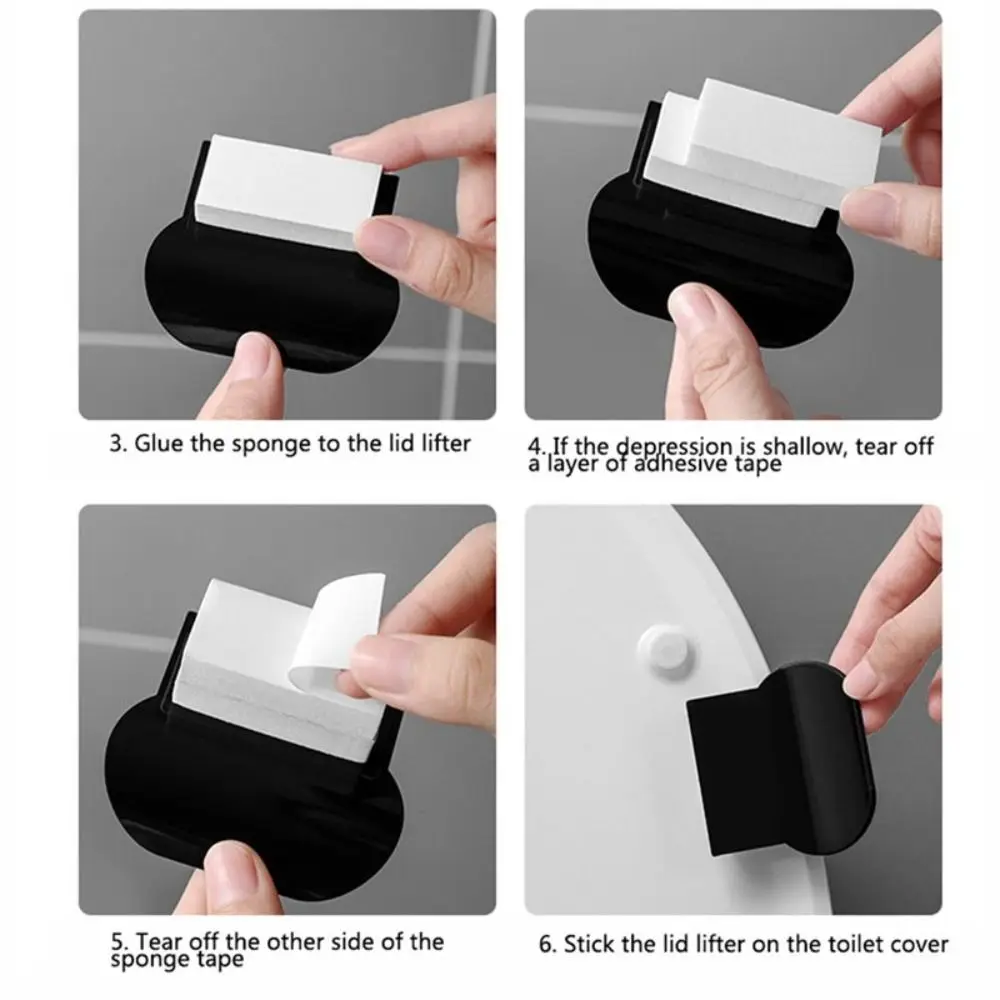 3. Glue the sponge to the lid lifter

4. If the depression is shallow, tear off a layer of adhesive tape

5. Tear off the other side of the sponge tape

6. Stick the lid lifter on the toilet cover