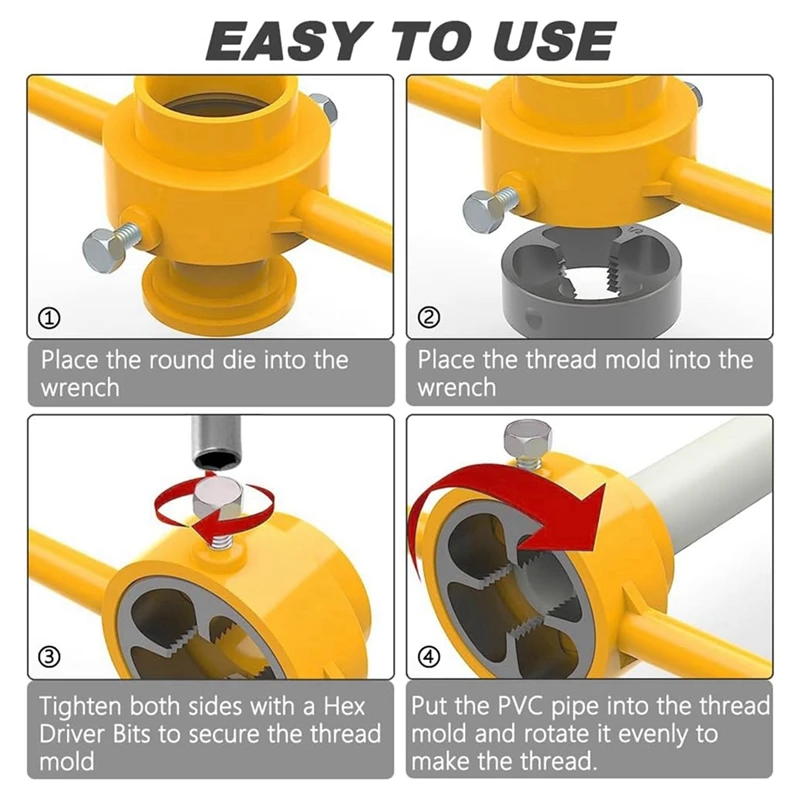 EASY TO USE

①

Place the round die into the wrench

②

Place the thread mold into the wrench

③

Tighten both sides with a Hex Driver Bits to secure the thread mold

④

Put the PVC pipe into the thread mold and rotate it evenly to make the thread.