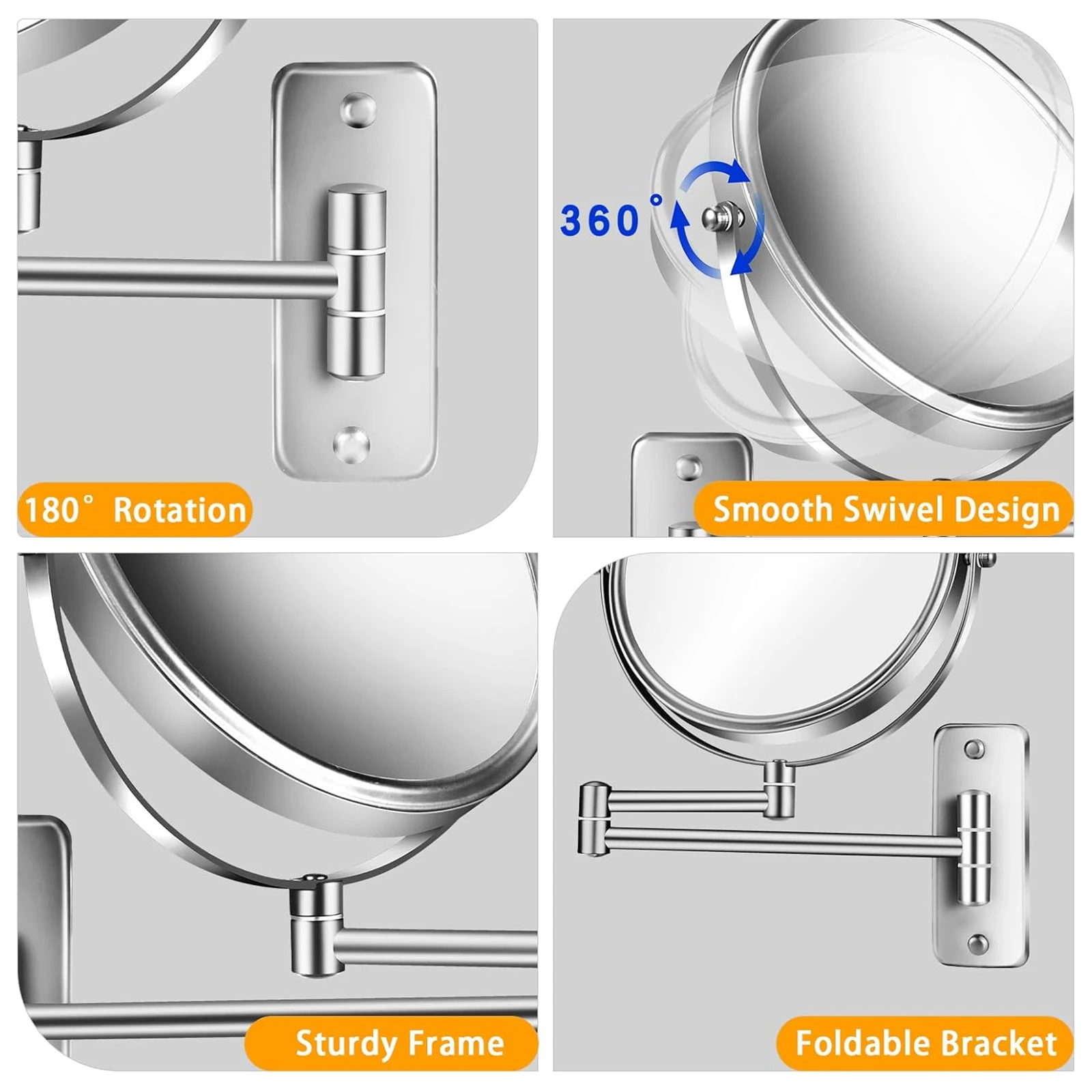 180° Rotation

360°

Smooth Swivel Design

Sturdy Frame

Foldable Bracket