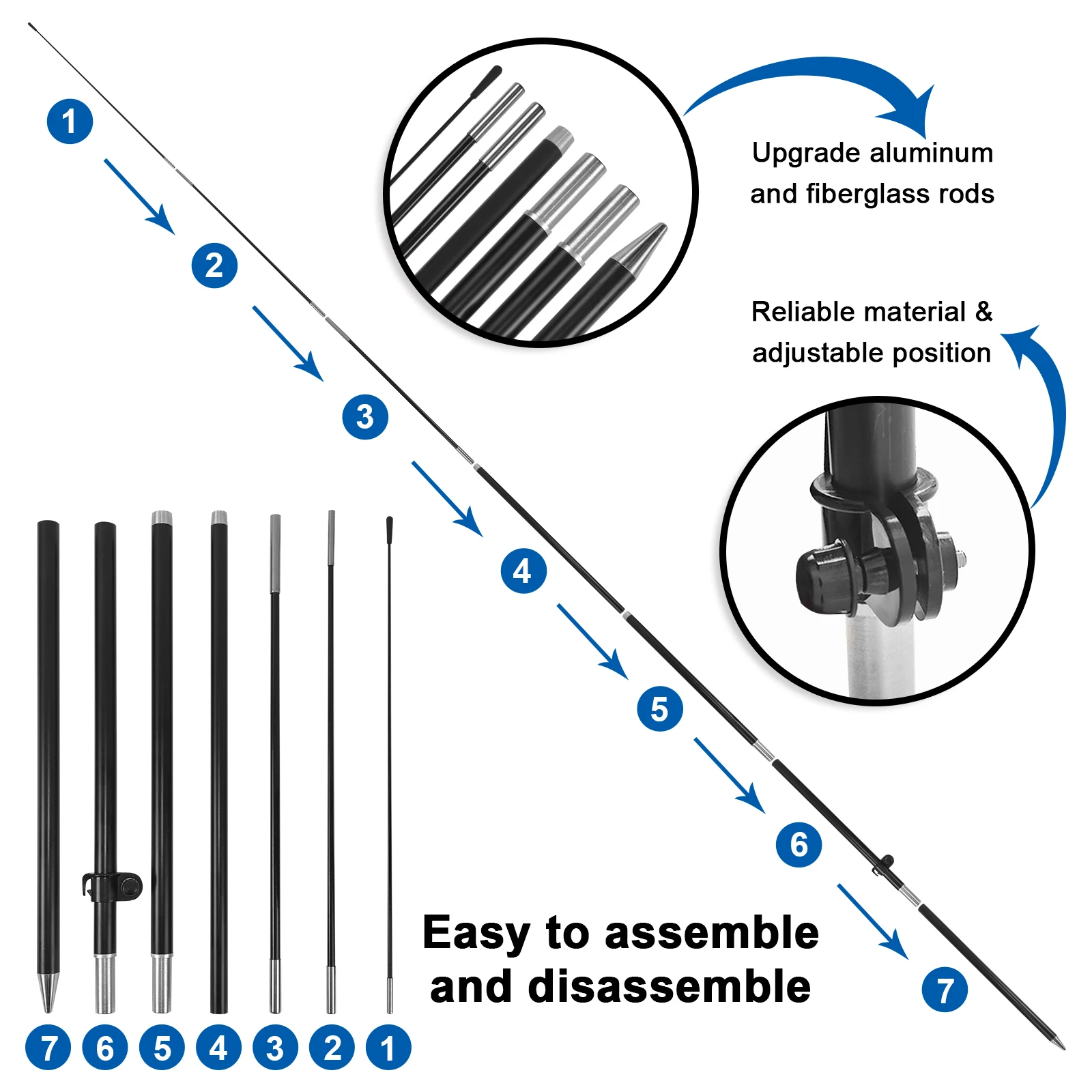 1

2

3

4

5

6

7

Upgrade aluminum and fiberglass rods

Reliable material & adjustable position

Easy to assemble and disassemble

7 6 5 4 3 2 1