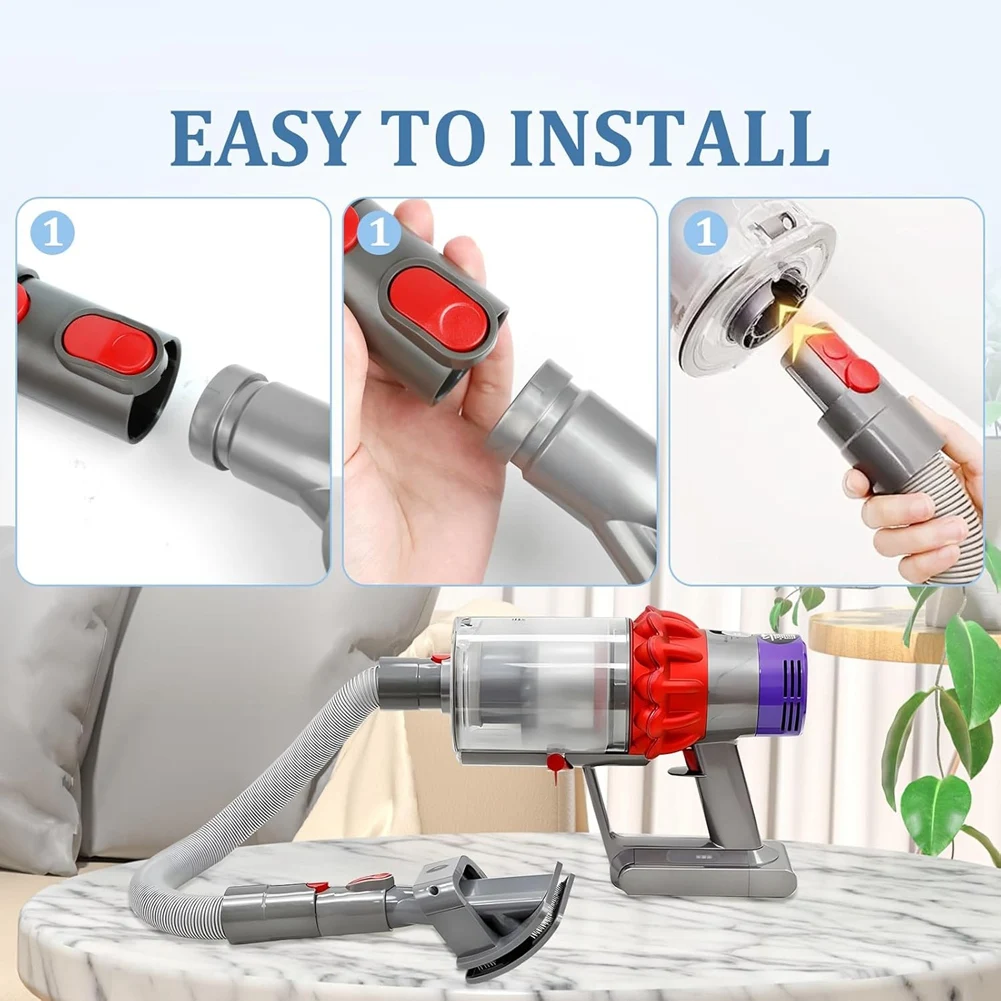 EASY TO INSTALL

1

1

1