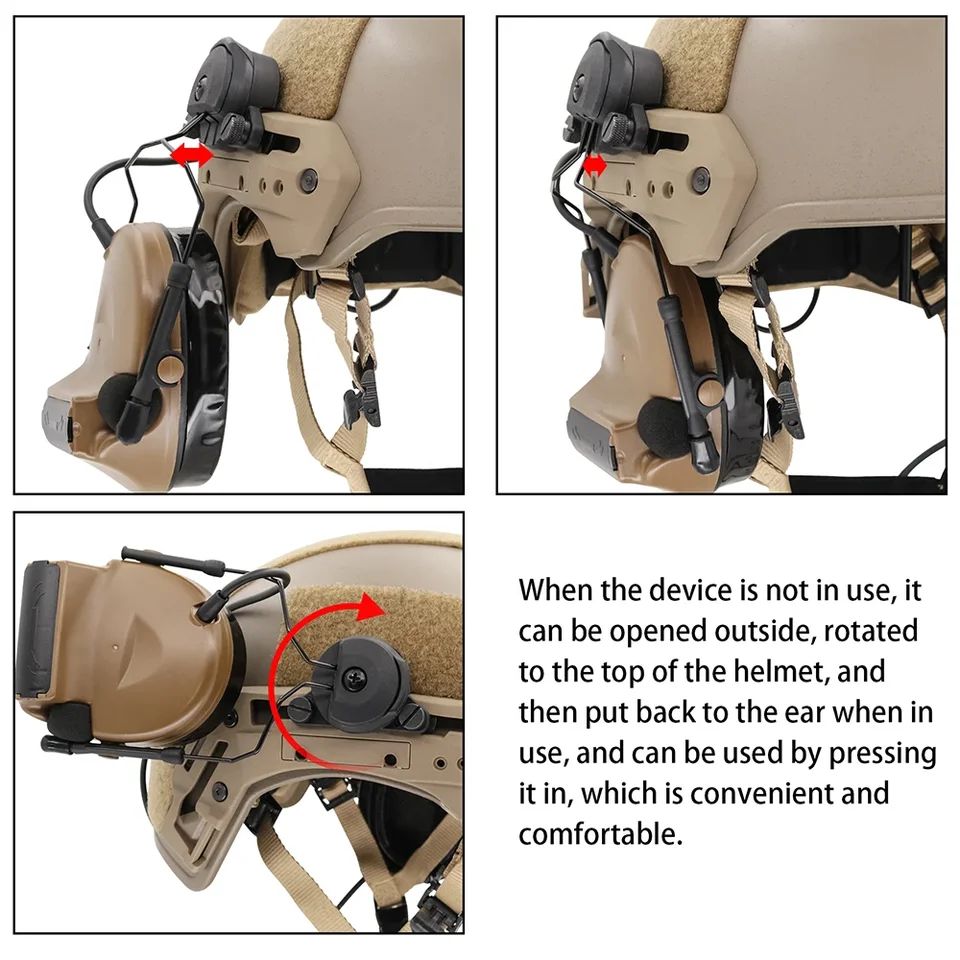 When the device is not in use, it can be opened outside, rotated to the top of the helmet, and then put back to the ear when in use, and can be used by pressing it in, which is convenient and comfortable.