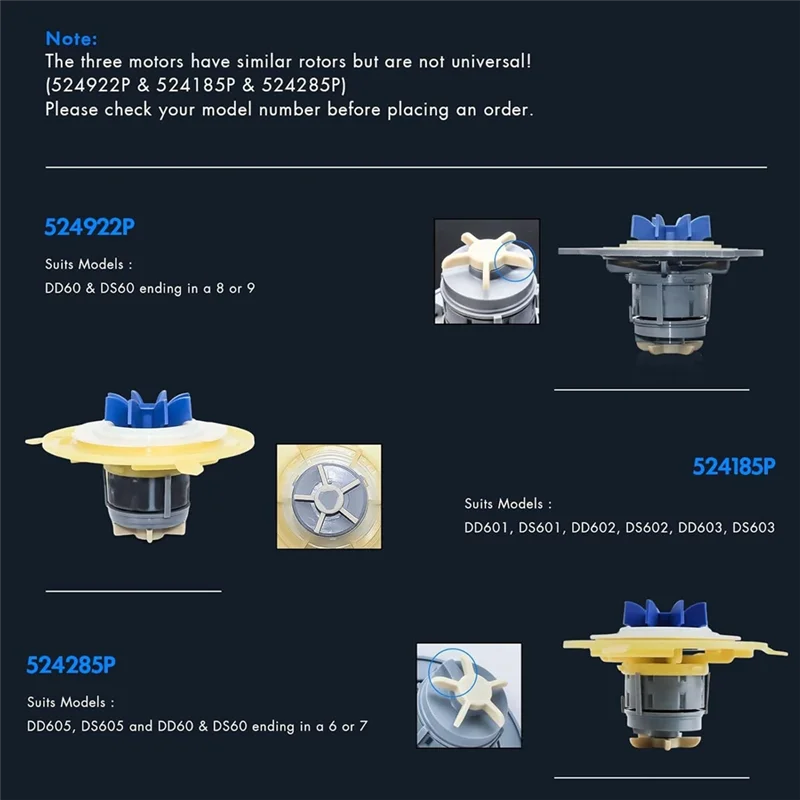 Note:
The three motors have similar rotors but are not universal!
(524922P & 524185P & 524285P)
Please check your model number before placing an order.

524922P

Suits Models :
DD60 & DS60 ending in a 8 or 9

524185P

Suits Models :
DD601, DS601, DD602, DS602, DD603, DS603

524285P

Suits Models :
DD605, DS605 and DD60 & DS60 ending in a 6 or 7