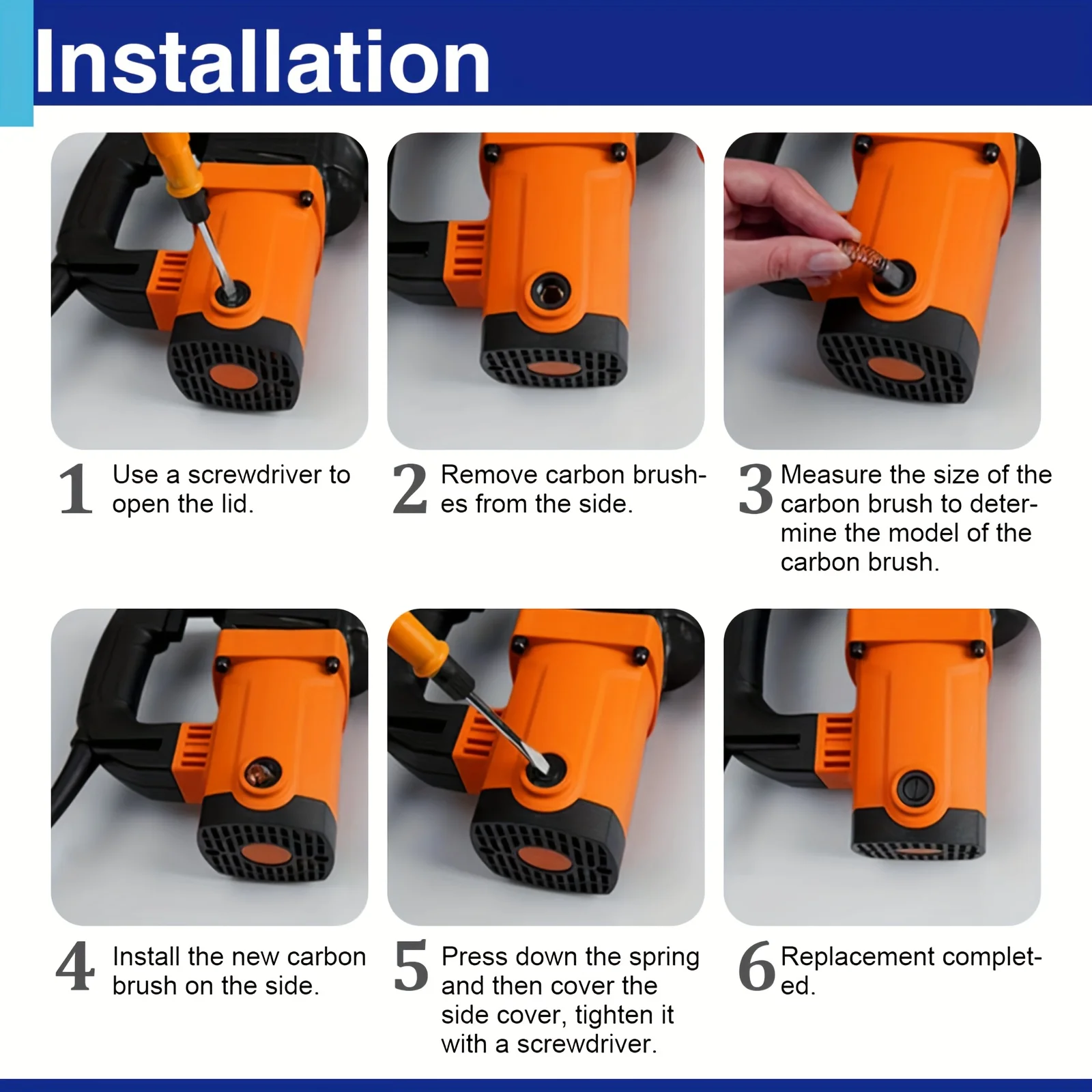 Installation

1 Use a screwdriver to open the lid.

2 Remove carbon brushes from the side.

3 Measure the size of the carbon brush to determine the model of the carbon brush.

4 Install the new carbon brush on the side.

5 Press down the spring and then cover the side cover, tighten it with a screwdriver.

6 Replacement completed.