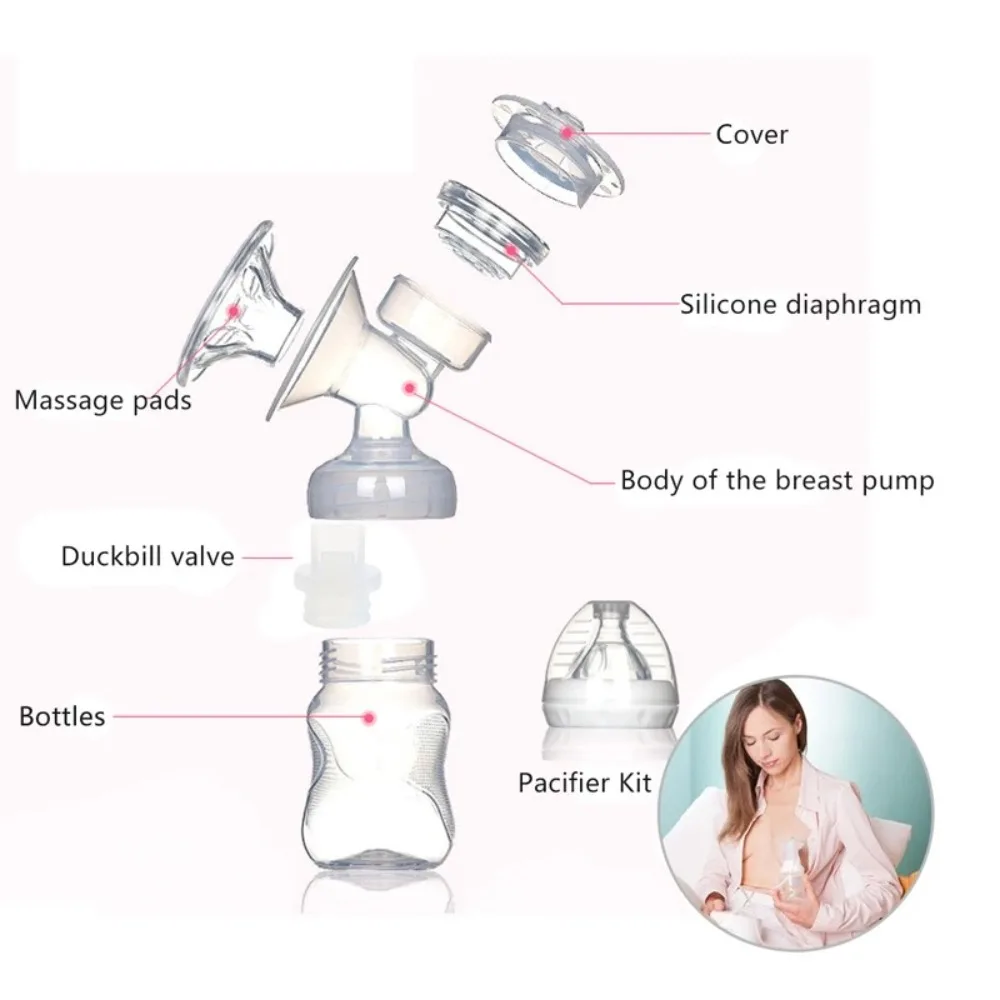 Cover

Silicone diaphragm

Massage pads

Body of the breast pump

Duckbill valve

Bottles

Pacifier Kit