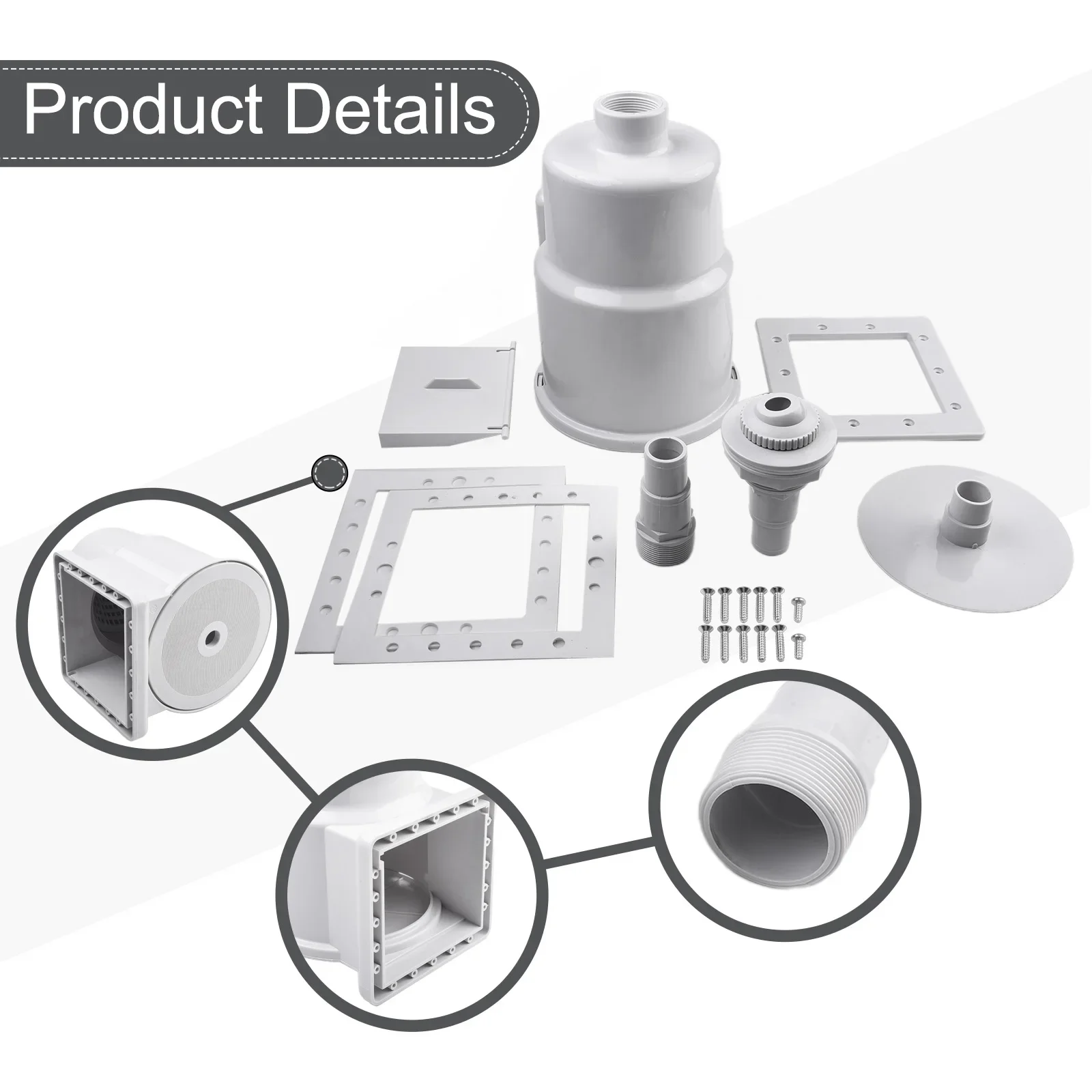 Product Details