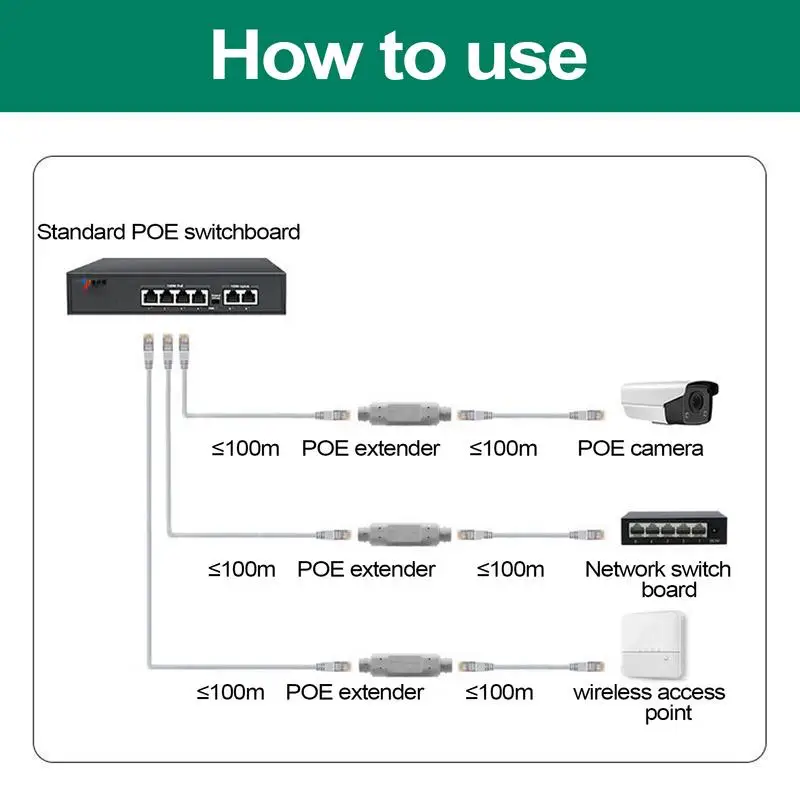 How to use

Standard POE switchboard

≤100m POE extender ≤100m POE camera

≤100m POE extender ≤100m Network switch board

≤100m POE extender ≤100m wireless access point