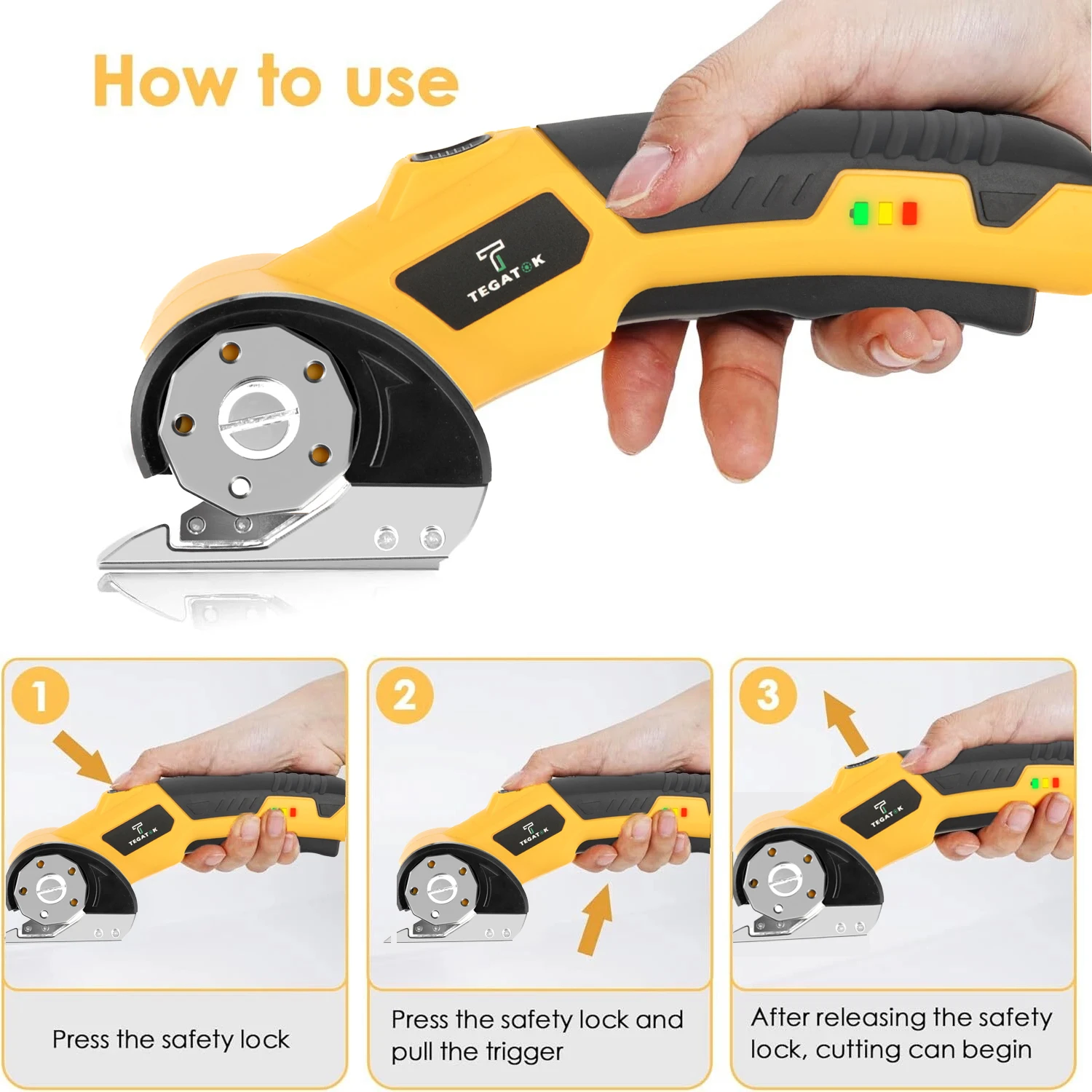 How to use

TEGATOK

1

TEGATOK

Press the safety lock

2

TEGATOK

Press the safety lock and pull the trigger

3

TEGATOK

After releasing the safety lock, cutting can begin