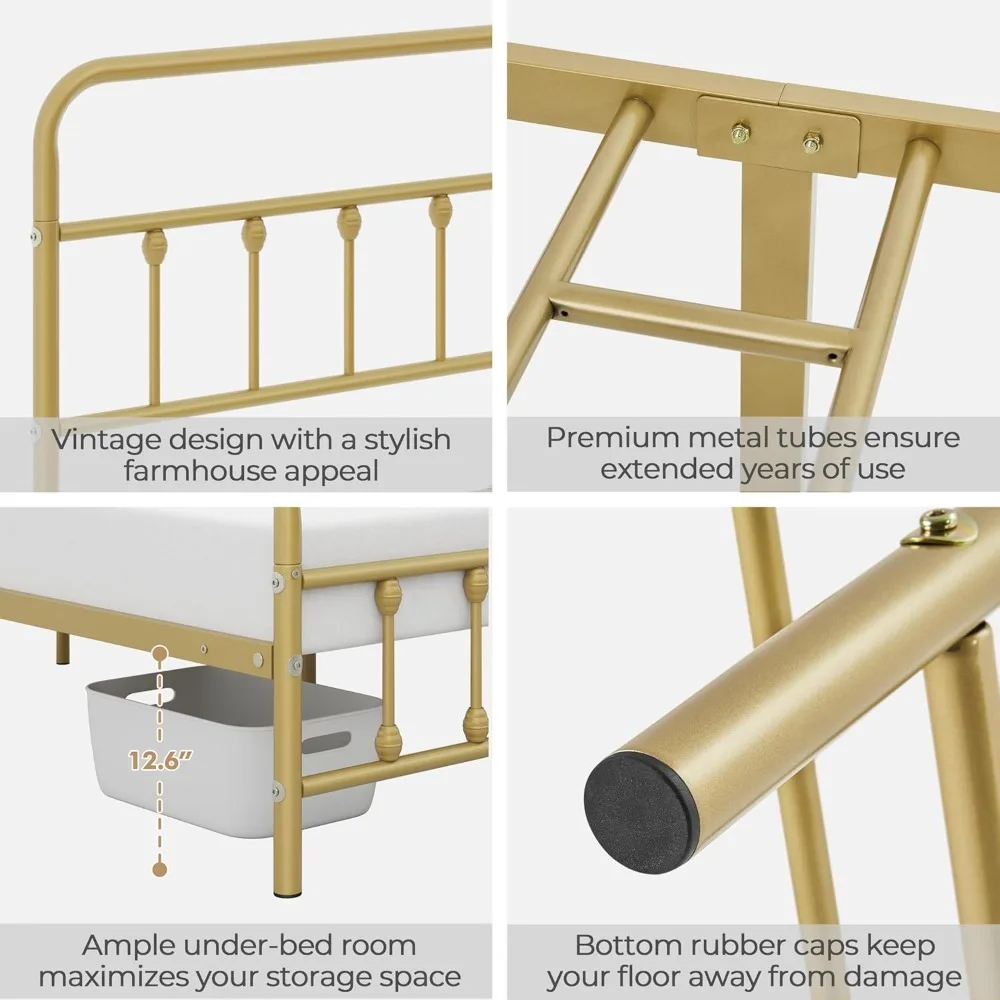 Vintage design with a stylish farmhouse appeal

Premium metal tubes ensure extended years of use

12.6"

Ample under-bed room maximizes your storage space

Bottom rubber caps keep your floor away from damage