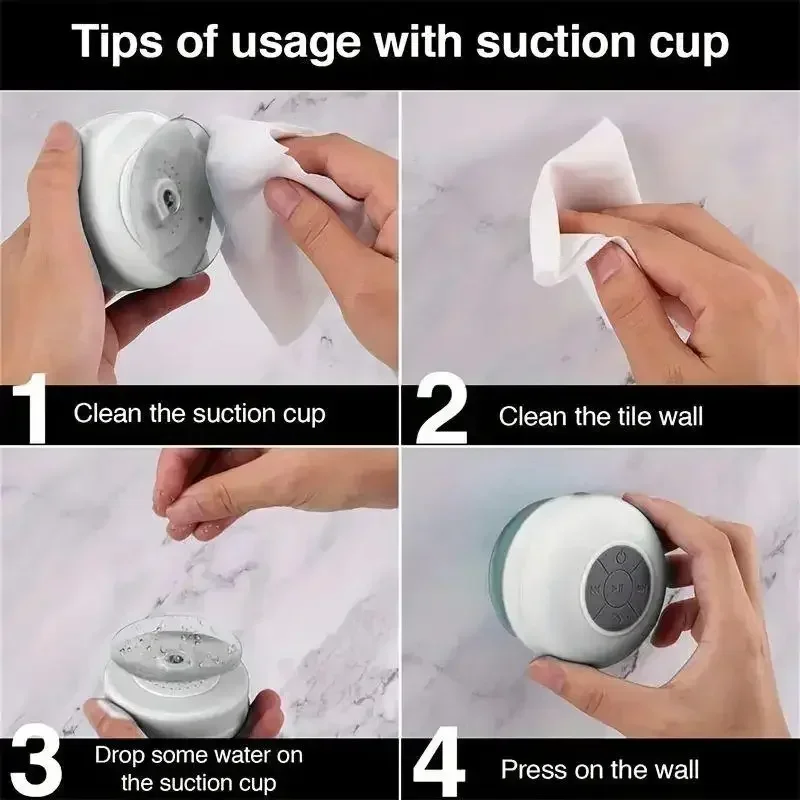 Tips of usage with suction cup

1 Clean the suction cup

2 Clean the tile wall

3 Drop some water on the suction cup

4 Press on the wall