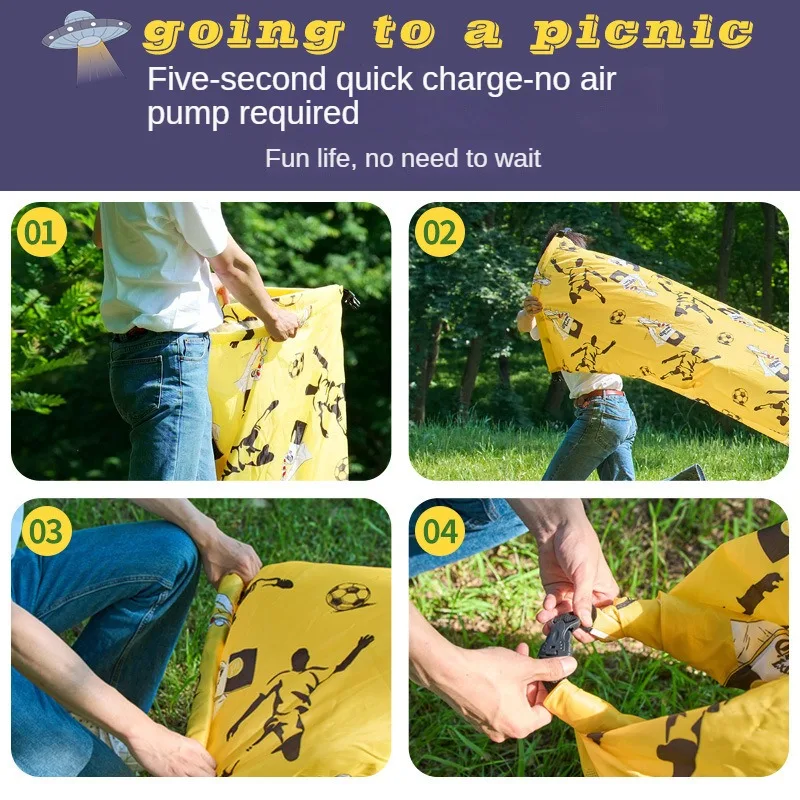 going to a picnic

Five-second quick charge-no air pump required

Fun life, no need to wait

01

02

03

04