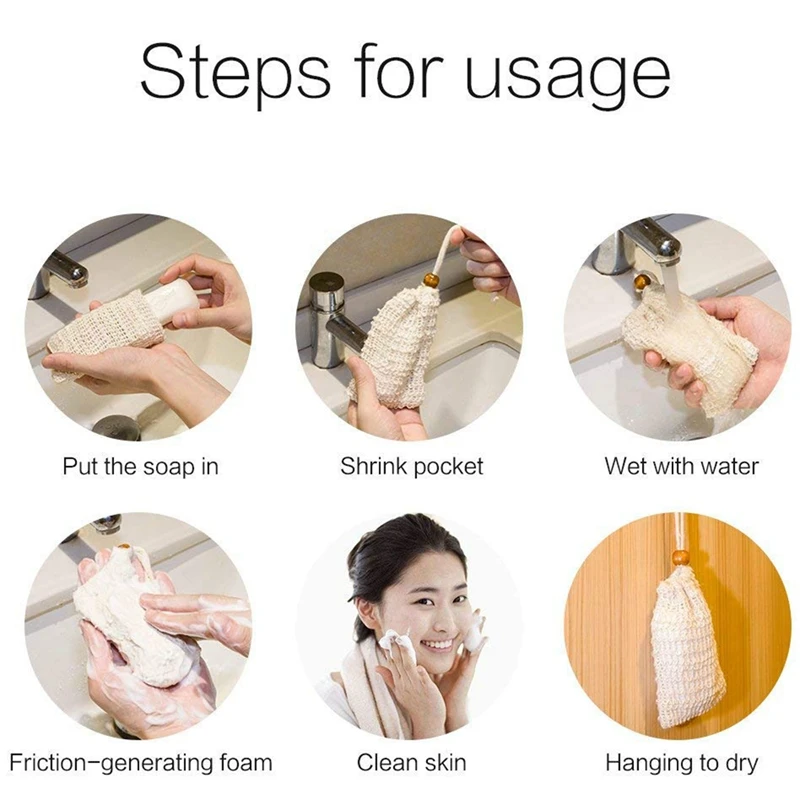 Steps for usage

Put the soap in

Shrink pocket

Wet with water

Friction-generating foam

Clean skin

Hanging to dry