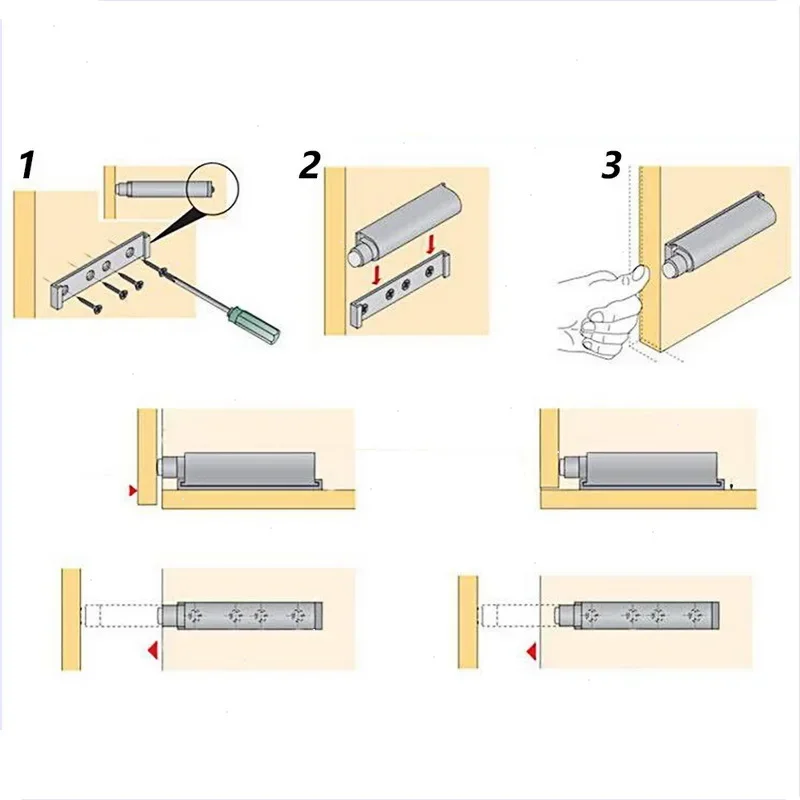 1

2

3