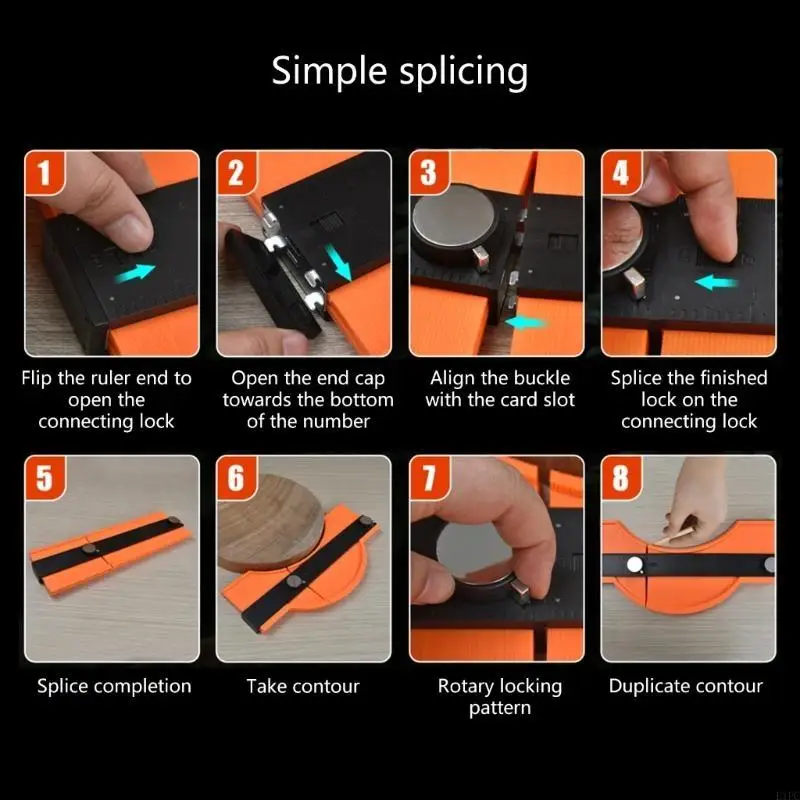 Simple splicing

1

Flip the ruler end to open the connecting lock

2

Open the end cap towards the bottom of the number

3

Align the buckle with the card slot

4

Splice the finished lock on the connecting lock

5

Splice completion

6

Take contour

7

Rotary locking pattern

8

Duplicate contour