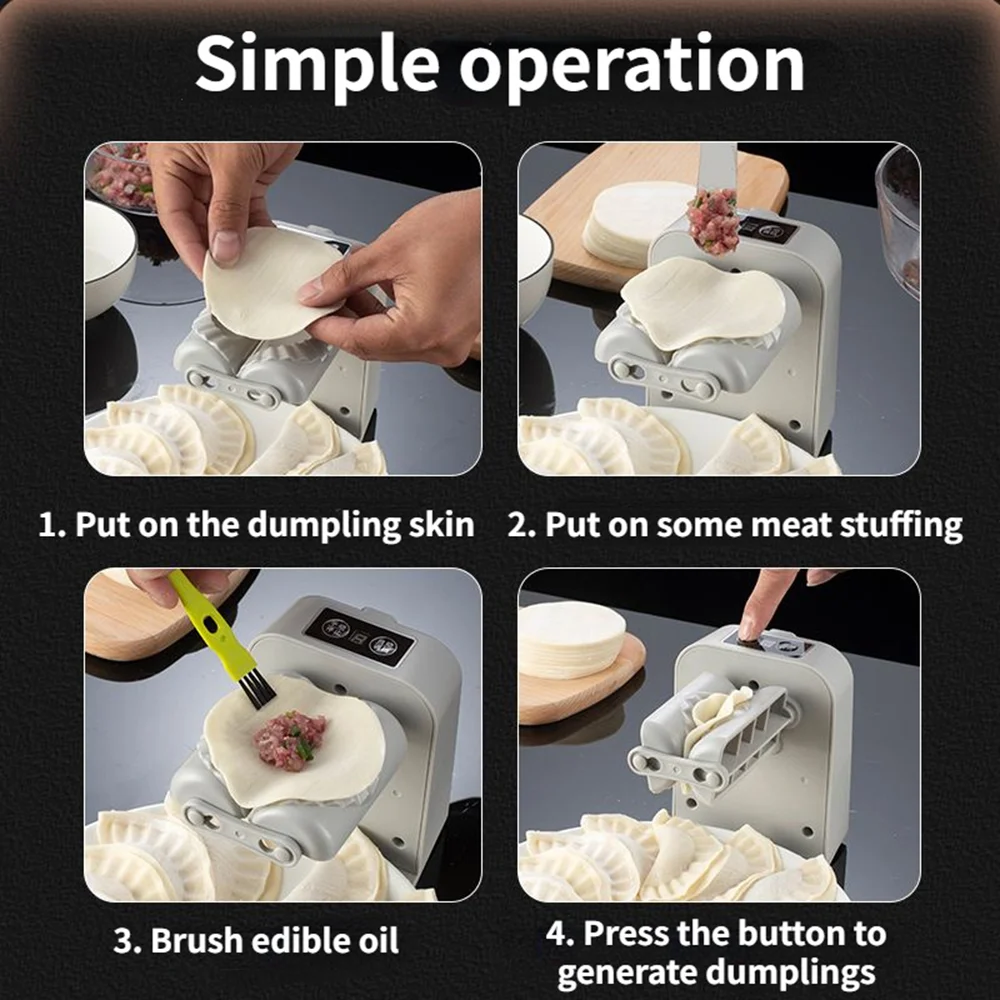 Simple operation

1. Put on the dumpling skin

2. Put on some meat stuffing

3. Brush edible oil

4. Press the button to generate dumplings