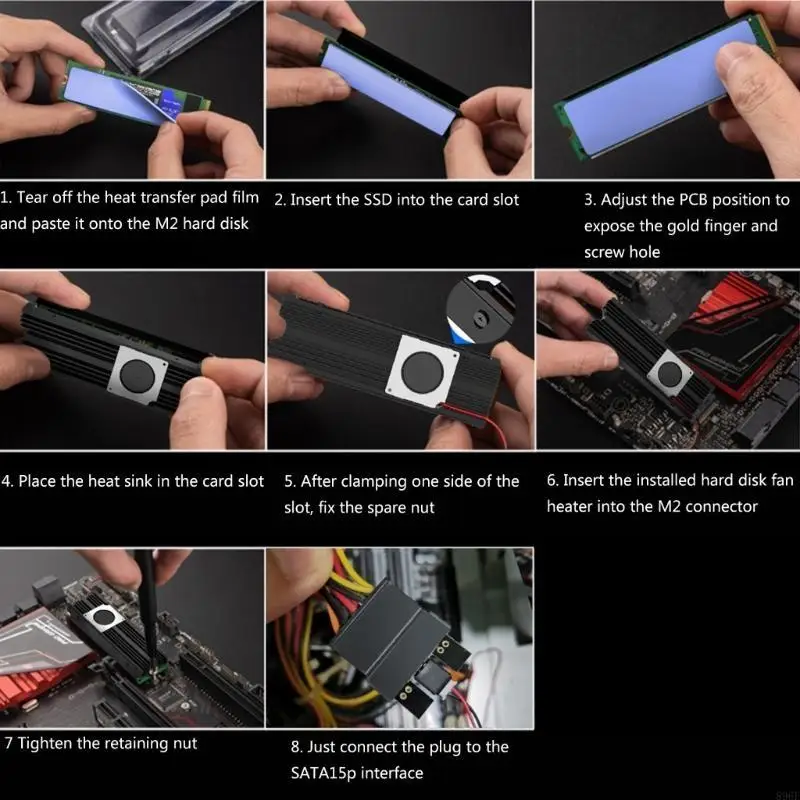 1. Tear off the heat transfer pad film and paste it onto the M2 hard disk

2. Insert the SSD into the card slot

3. Adjust the PCB position to expose the gold finger and screw hole

4. Place the heat sink in the card slot

5. After clamping one side of the slot, fix the spare nut

6. Insert the installed hard disk fan heater into the M2 connector

7 Tighten the retaining nut

8. Just connect the plug to the SATA15p interface