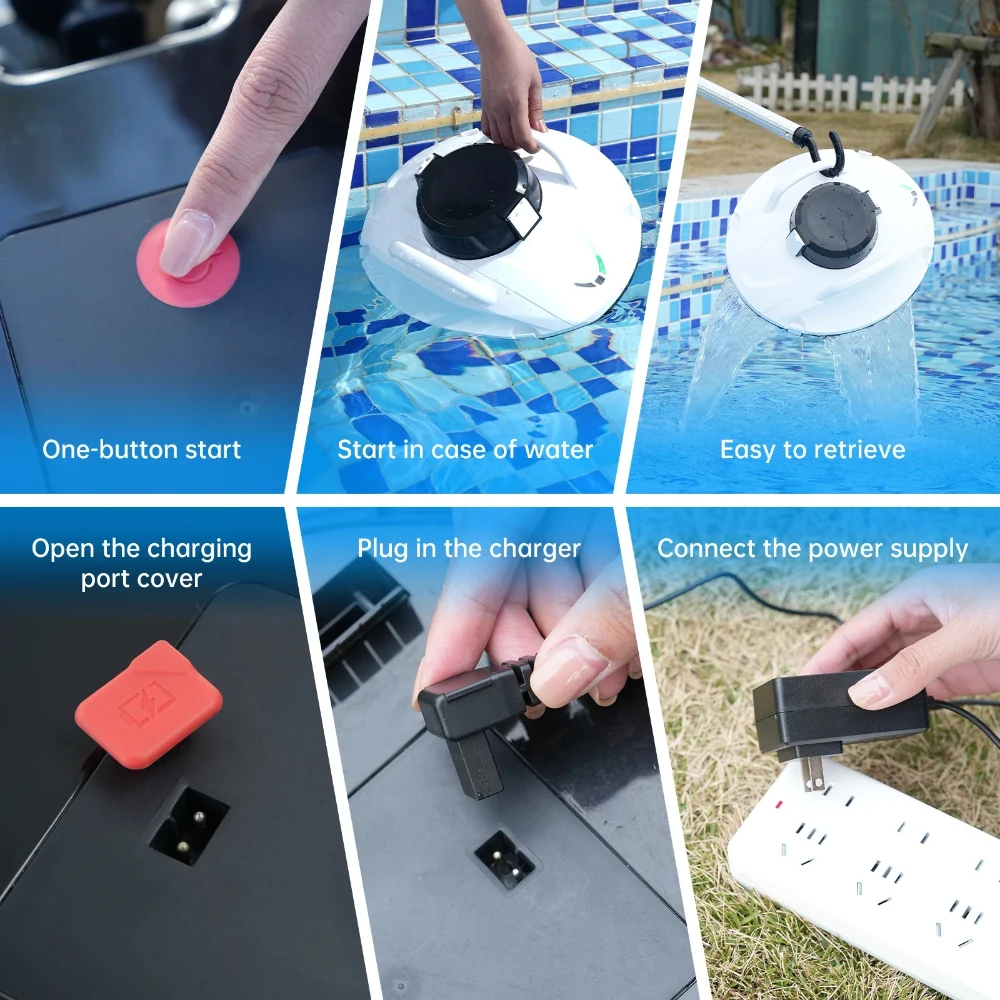 One-button start

Start in case of water

Easy to retrieve

Open the charging port cover

Plug in the charger

Connect the power supply