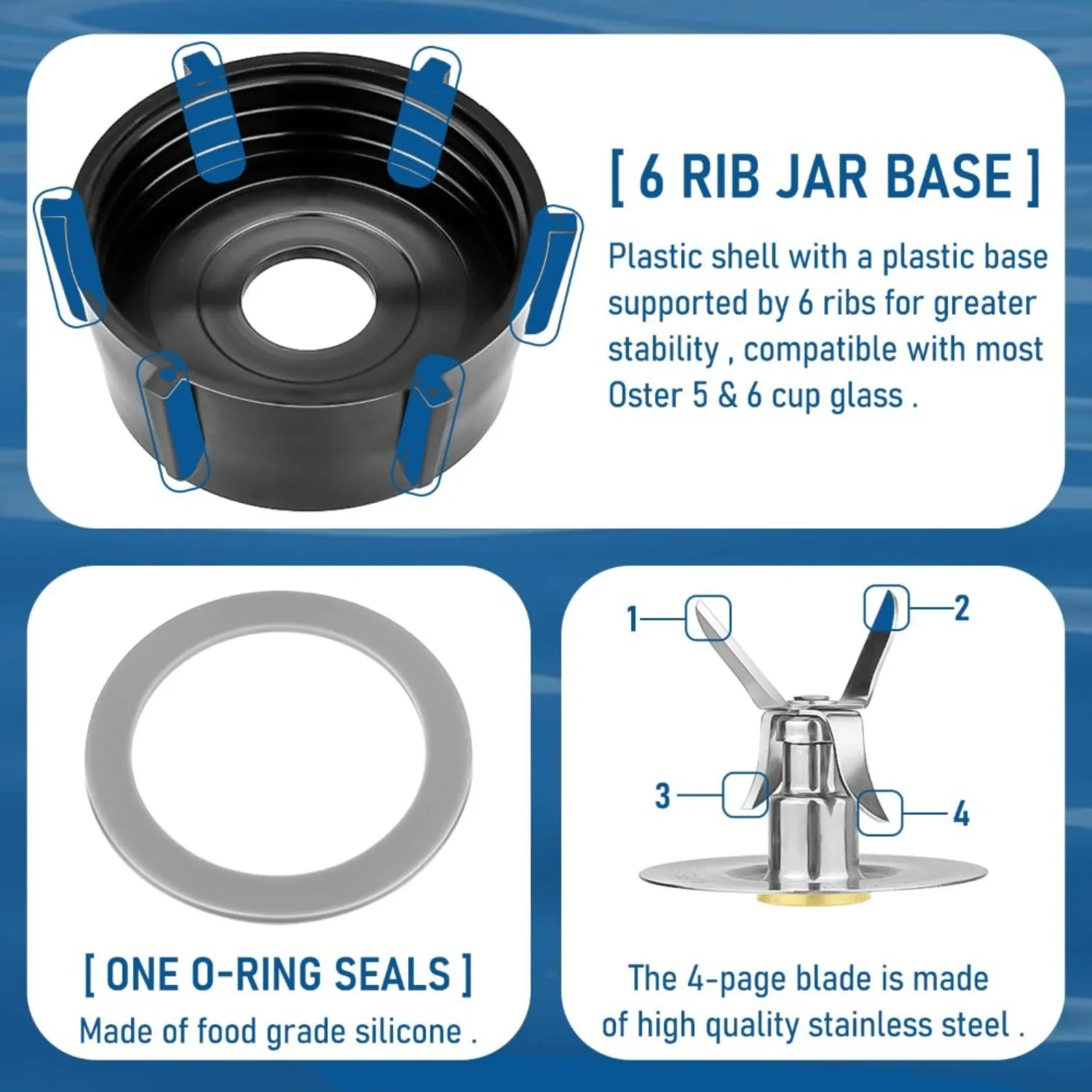 [ 6 RIB JAR BASE ]

Plastic shell with a plastic base supported by 6 ribs for greater stability , compatible with most Oster 5 & 6 cup glass .

[ ONE O-RING SEALS ]

Made of food grade silicone .

1

2

3

4

The 4-page blade is made of high quality stainless steel .