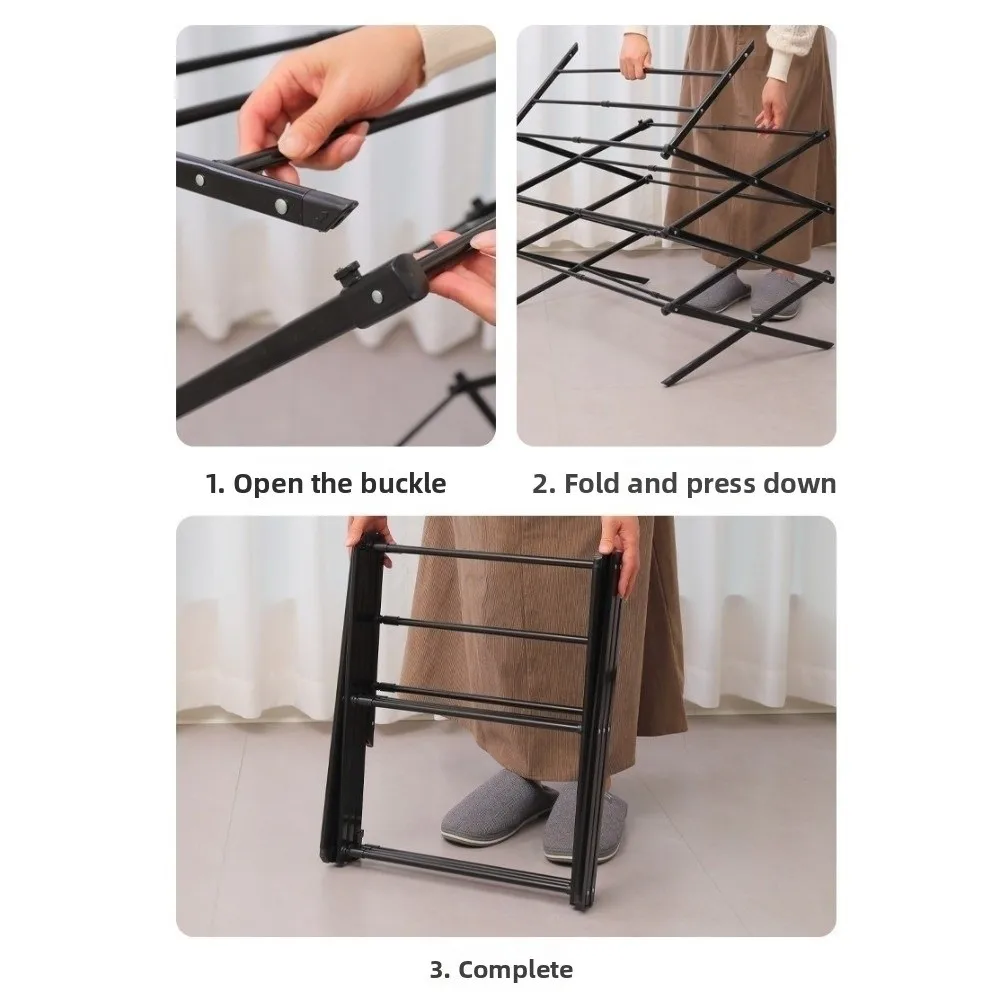 1. Open the buckle

2. Fold and press down

3. Complete