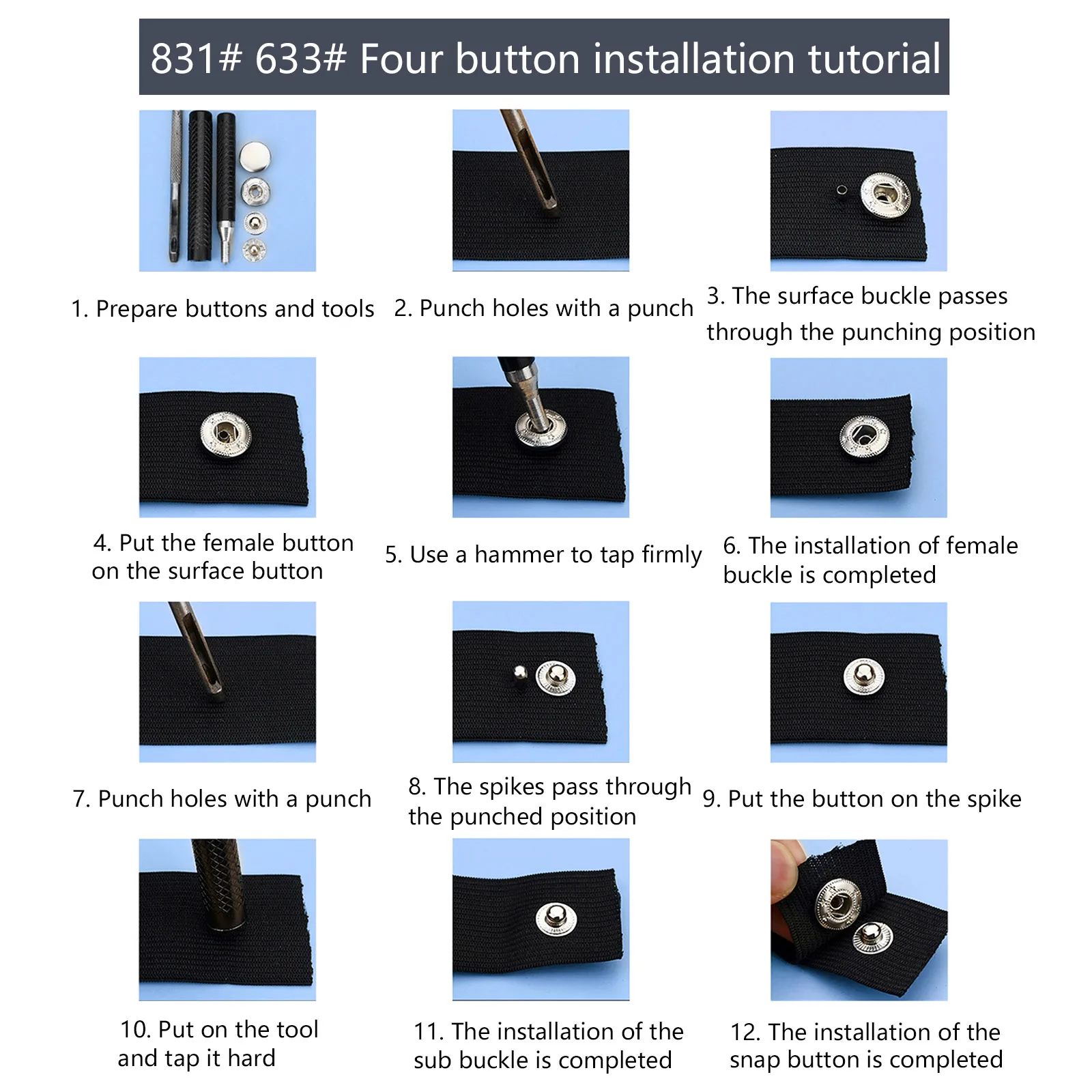 831# 633# Four button installation tutorial

1. Prepare buttons and tools

2. Punch holes with a punch

3. The surface buckle passes through the punching position

4. Put the female button on the surface button

5. Use a hammer to tap firmly

6. The installation of female buckle is completed

7. Punch holes with a punch

8. The spikes pass through the punched position

9. Put the button on the spike

10. Put on the tool and tap it hard

11. The installation of the sub buckle is completed

12. The installation of the snap button is completed