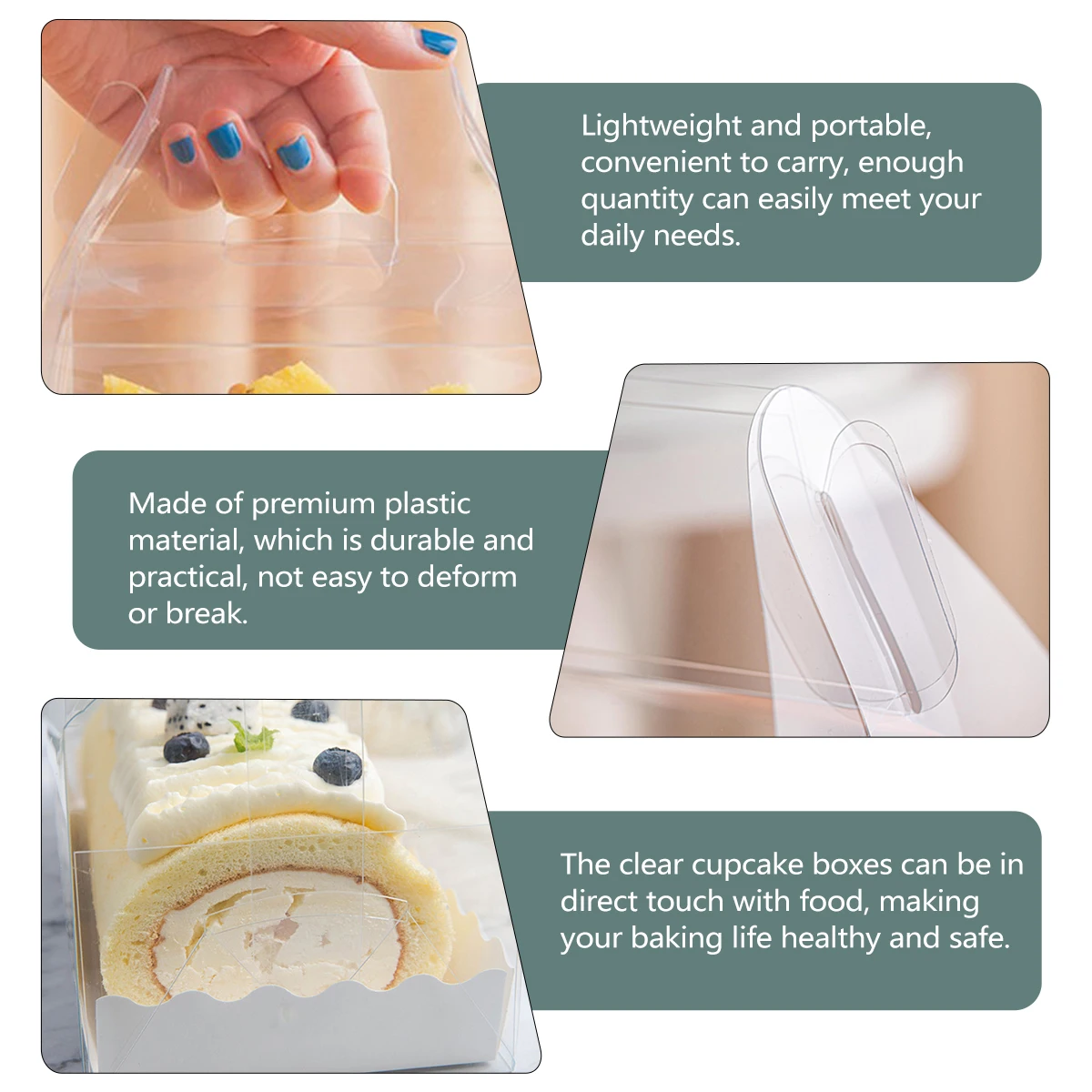 Lightweight and portable, convenient to carry, enough quantity can easily meet your daily needs.

Made of premium plastic material, which is durable and practical, not easy to deform or break.

The clear cupcake boxes can be in direct touch with food, making your baking life healthy and safe.