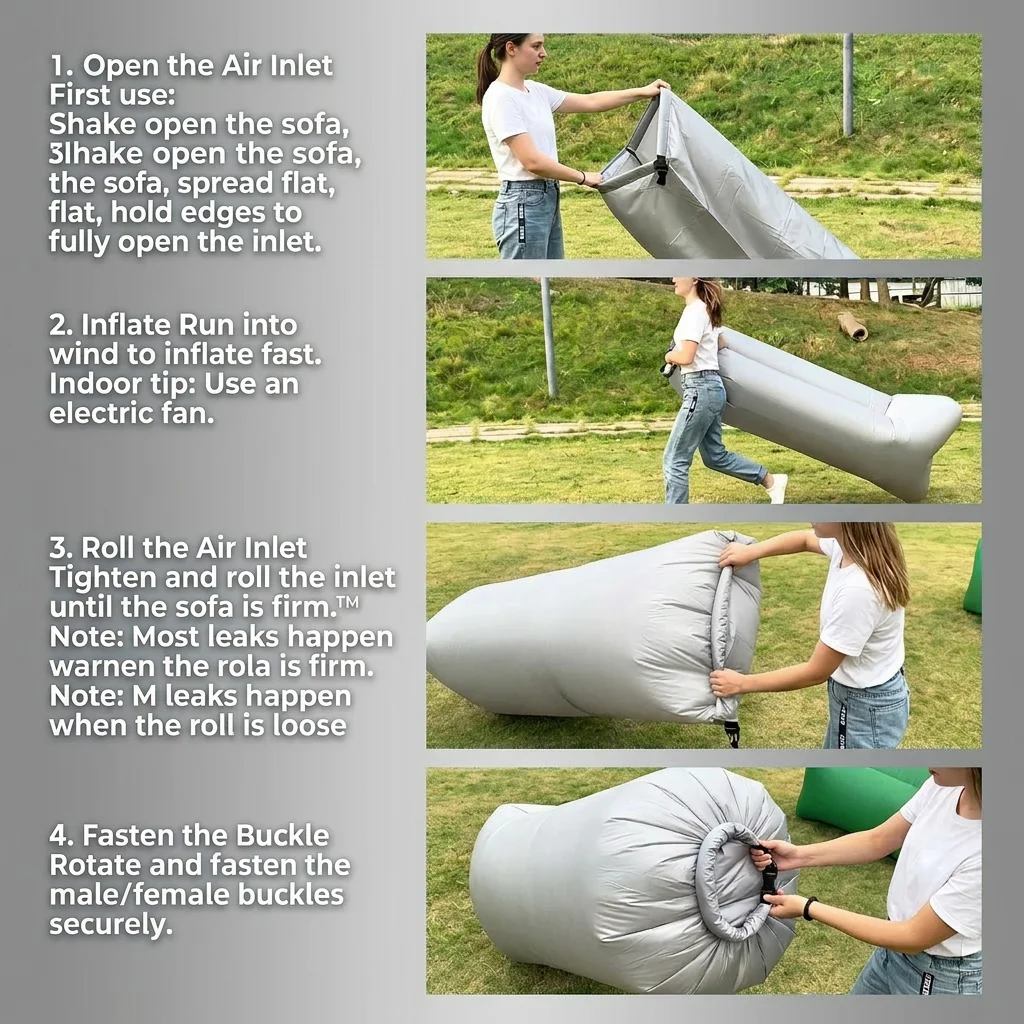 1. Open the Air Inlet
First use:
Shake open the sofa,
3lhake open the sofa,
the sofa, spread flat,
flat, hold edges to
fully open the inlet.

2. Inflate Run into
wind to inflate fast.
Indoor tip: Use an
electric fan.

3. Roll the Air Inlet
Tighten and roll the inlet
until the sofa is firm.™
Note: Most leaks happen
warnen the rola is firm.
Note: M leaks happen
when the roll is loose

4. Fasten the Buckle
Rotate and fasten the
male/female buckles
securely.