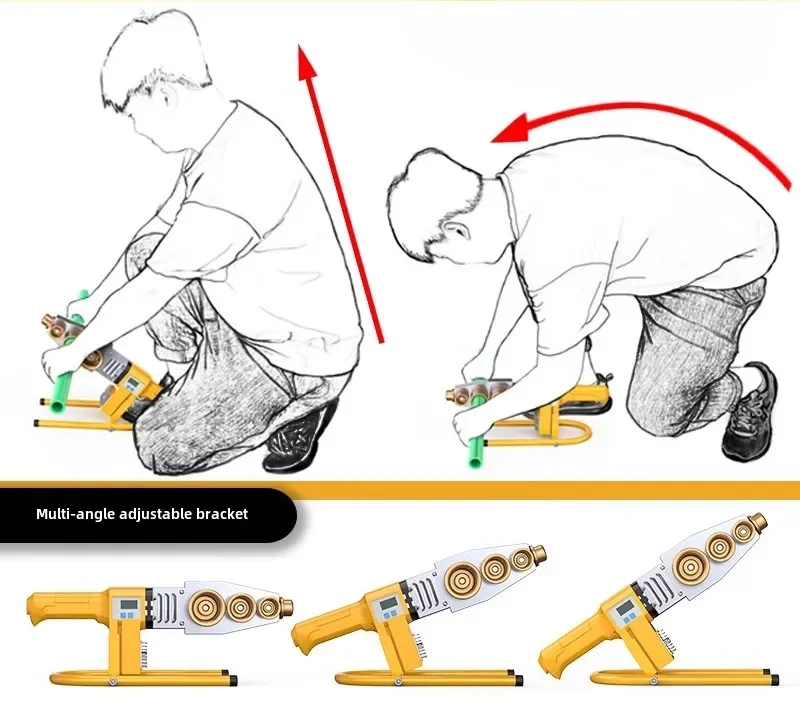 Multi-angle adjustable bracket