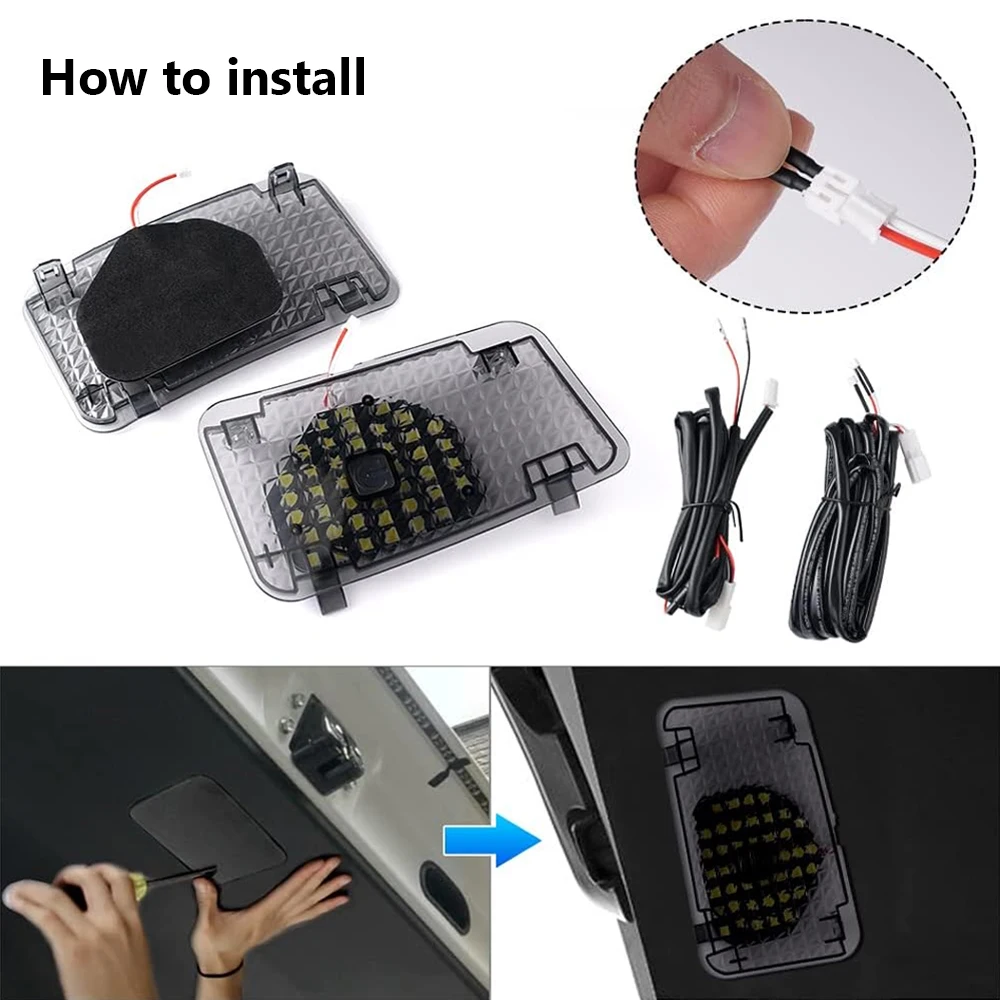 How to install