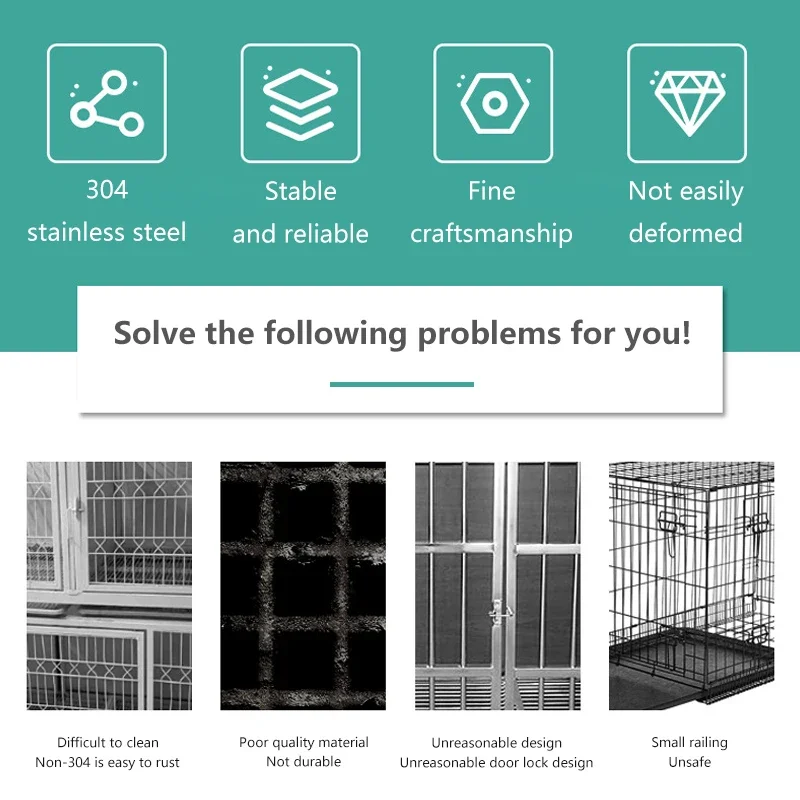 304
stainless steel

Stable
and reliable

Fine
craftsmanship

Not easily
deformed

Solve the following problems for you!

Difficult to clean
Non-304 is easy to rust

Poor quality material
Not durable

Unreasonable design
Unreasonable door lock design

Small railing
Unsafe