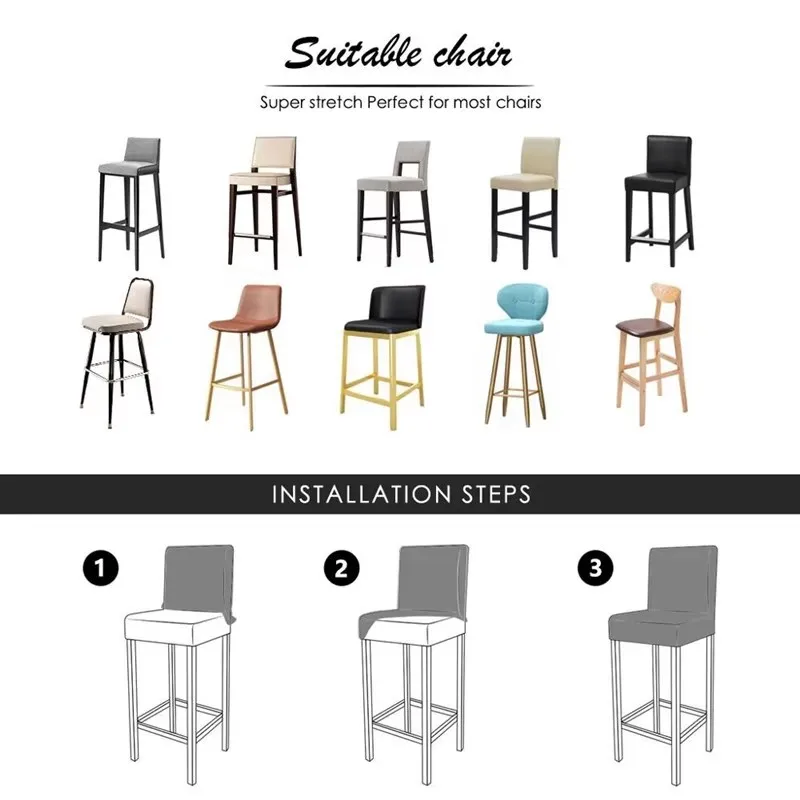 Suitable chair

Super stretch Perfect for most chairs

INSTALLATION STEPS

1

2

3