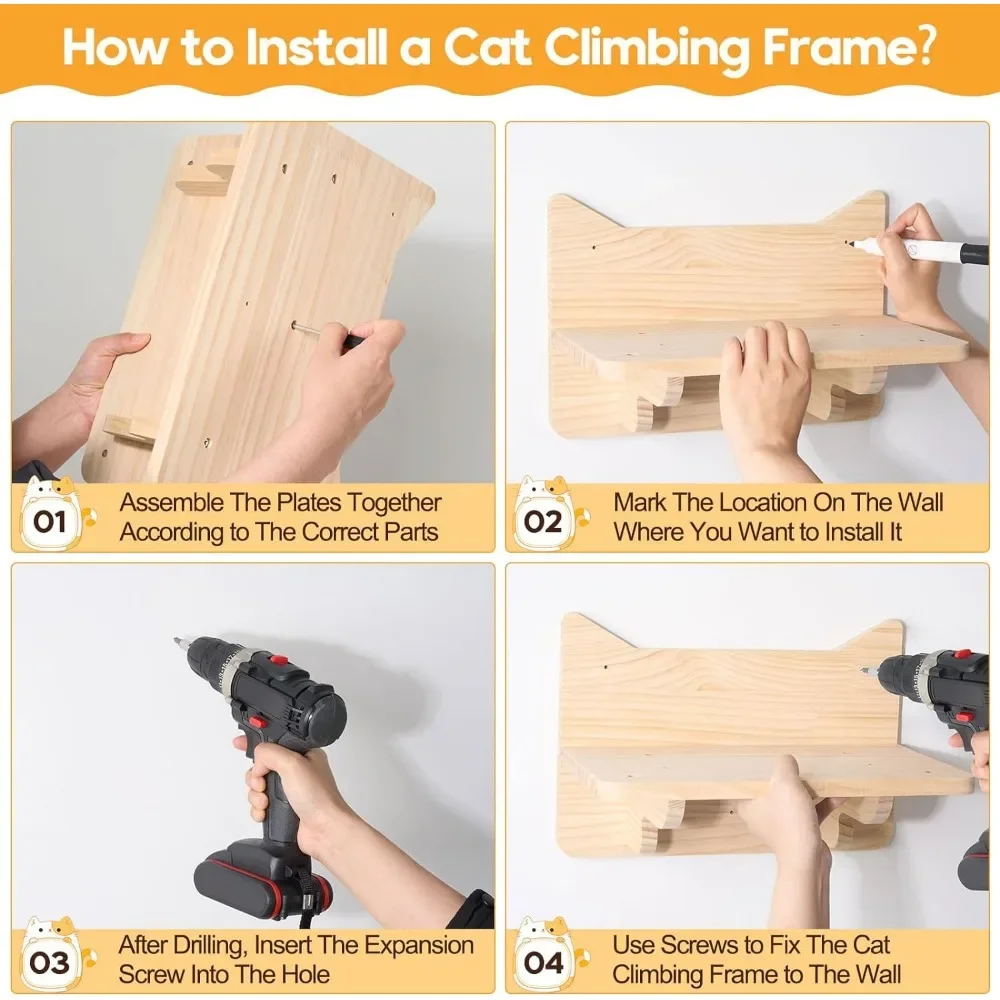 How to Install a Cat Climbing Frame?

01 Assemble The Plates Together According to The Correct Parts

02 Mark The Location On The Wall Where You Want to Install It

03 After Drilling, Insert The Expansion Screw Into The Hole

04 Use Screws to Fix The Cat Climbing Frame to The Wall