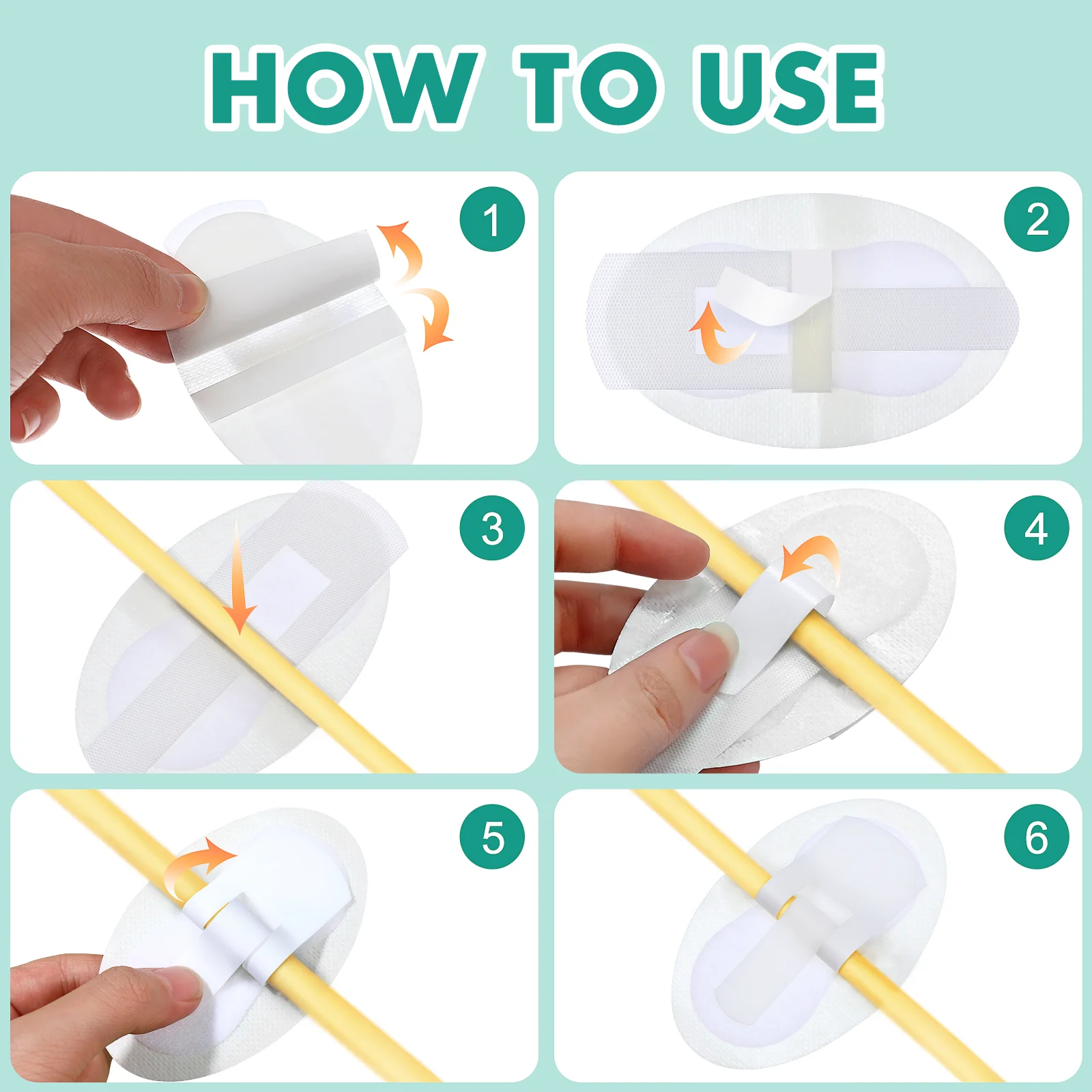 HOW TO USE

1

2

3

4

5

6