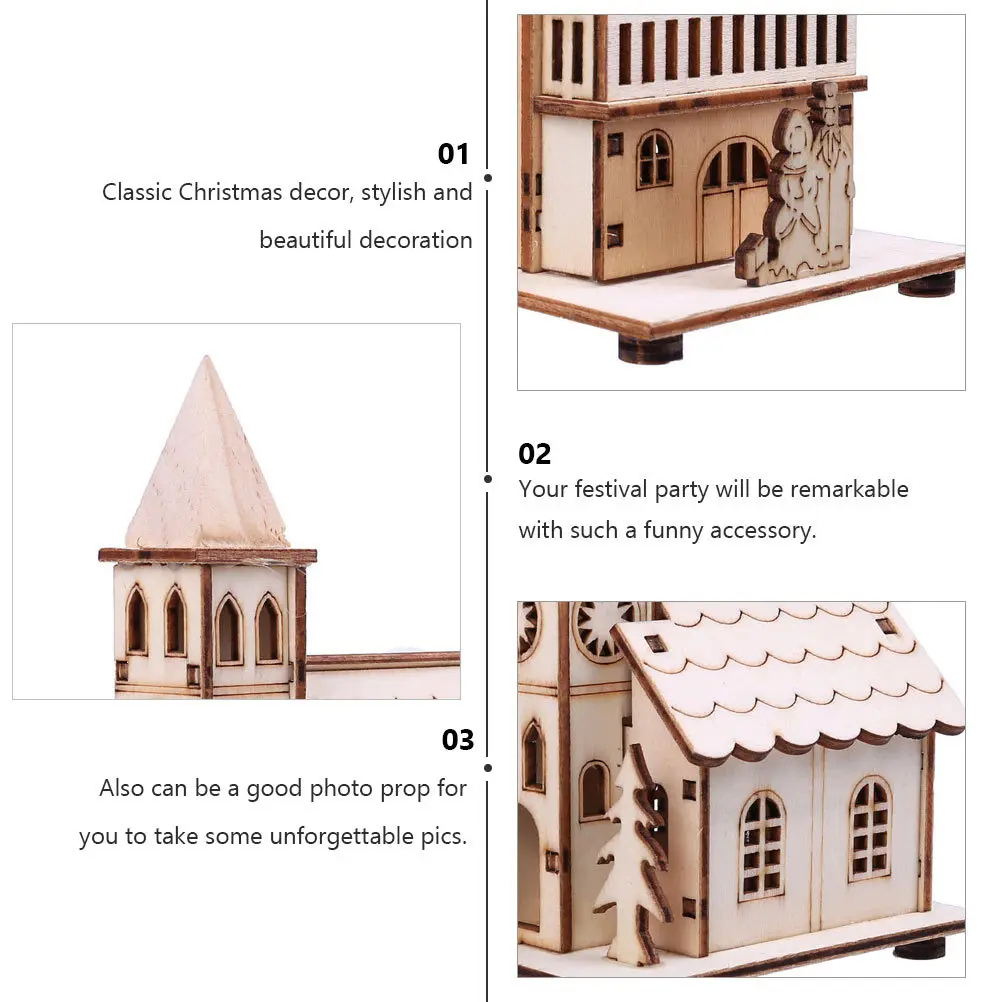 01

Classic Christmas decor, stylish and beautiful decoration

02

Your festival party will be remarkable with such a funny accessory.

03

Also can be a good photo prop for you to take some unforgettable pics.