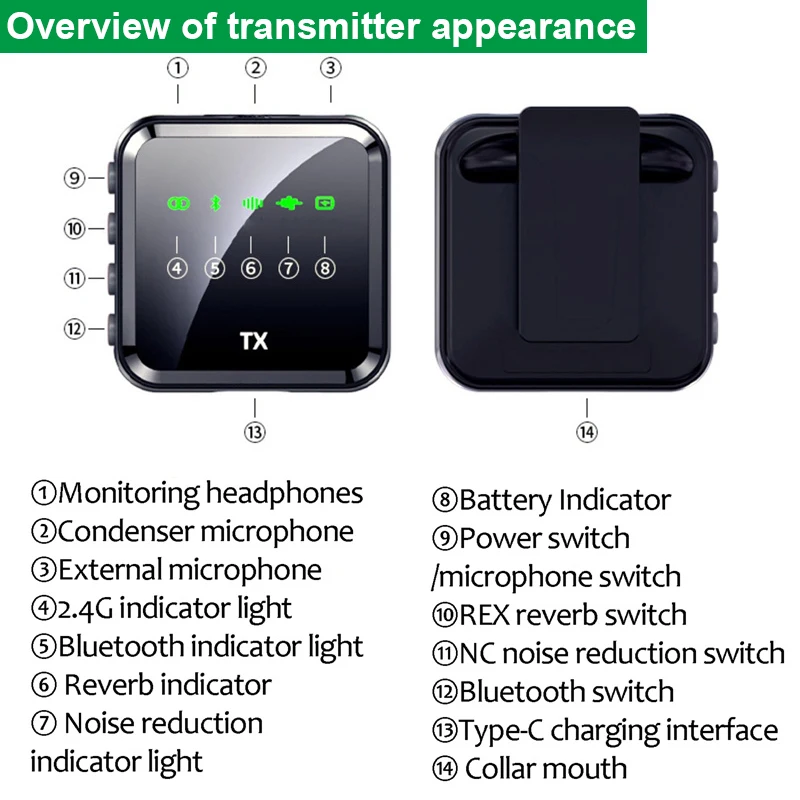 Overview of transmitter appearance

①
②
③
⑨
⑩
⑪
⑫
④ ⑤ ⑥ ⑦ ⑧
TX
⑬
⑭

①Monitoring headphones
②Condenser microphone
③External microphone
④2.4G indicator light
⑤Bluetooth indicator light
⑥ Reverb indicator
⑦ Noise reduction indicator light

⑧Battery Indicator
⑨Power switch /microphone switch
⑩REX reverb switch
⑪NC noise reduction switch
⑫Bluetooth switch
⑬Type-C charging interface
⑭ Collar mouth