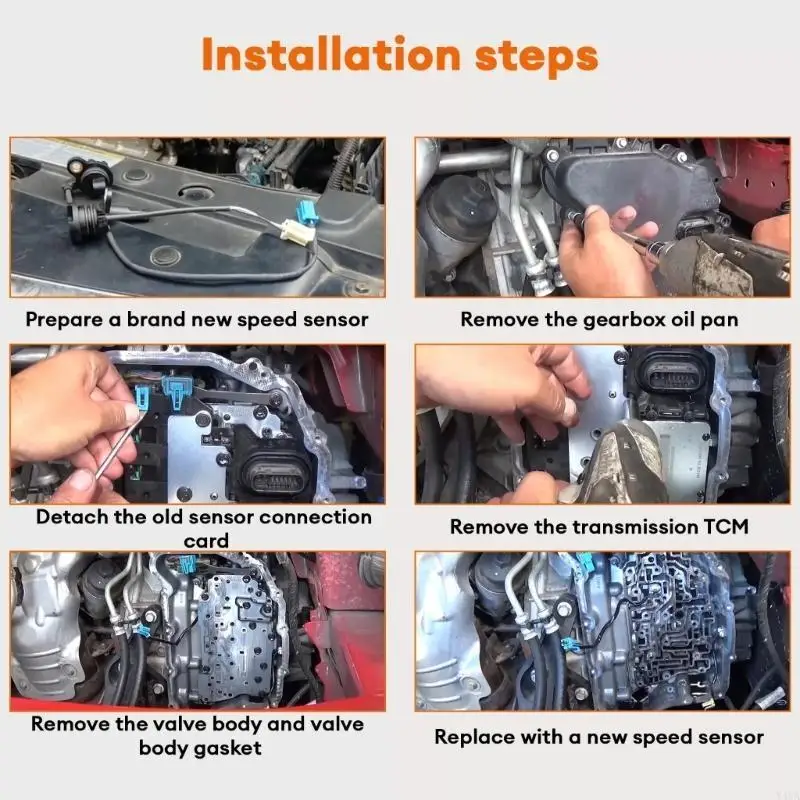 Installation steps

Prepare a brand new speed sensor

Remove the gearbox oil pan

Detach the old sensor connection card

Remove the transmission TCM

Remove the valve body and valve body gasket

Replace with a new speed sensor