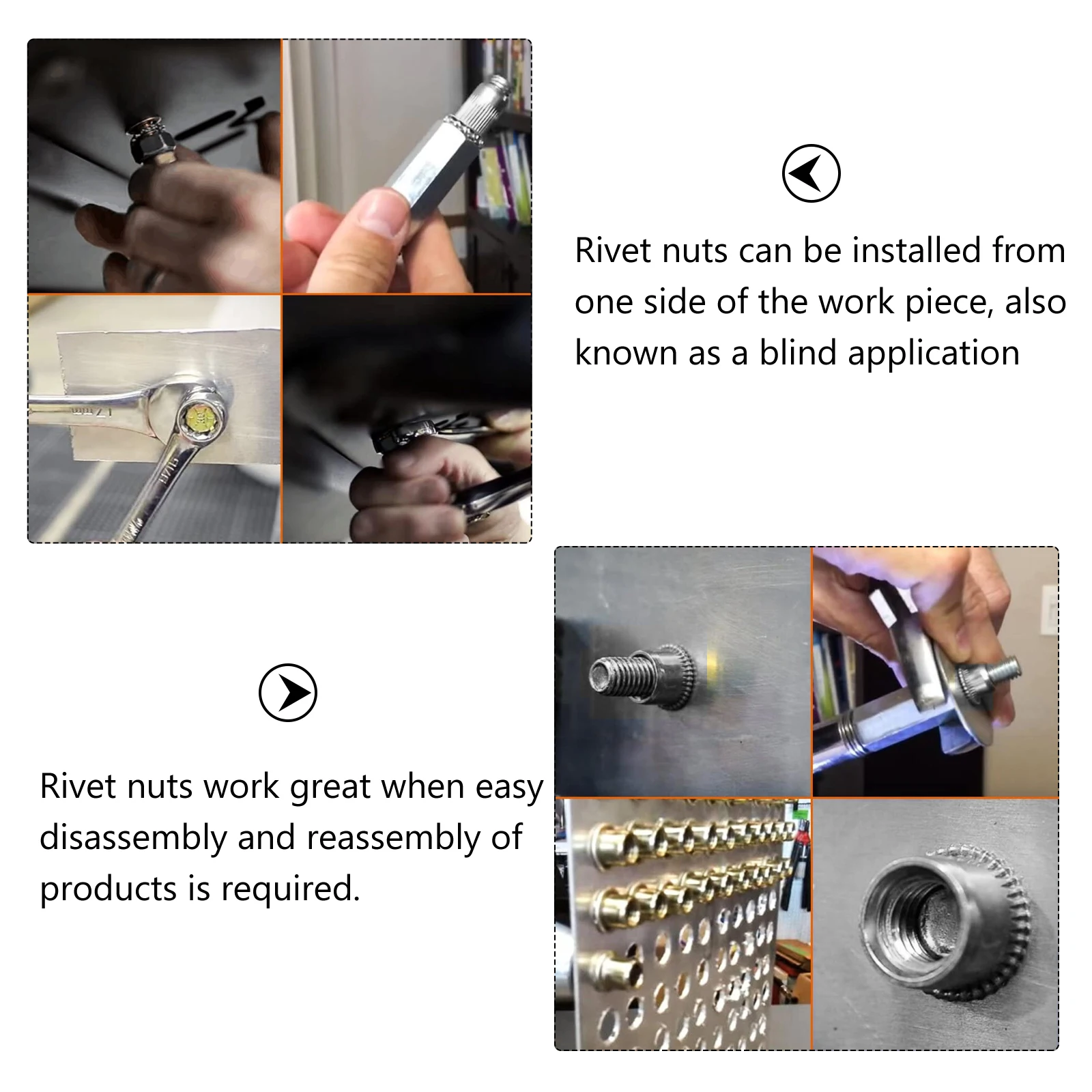 Rivet nuts can be installed from one side of the work piece, also known as a blind application

Rivet nuts work great when easy disassembly and reassembly of products is required.