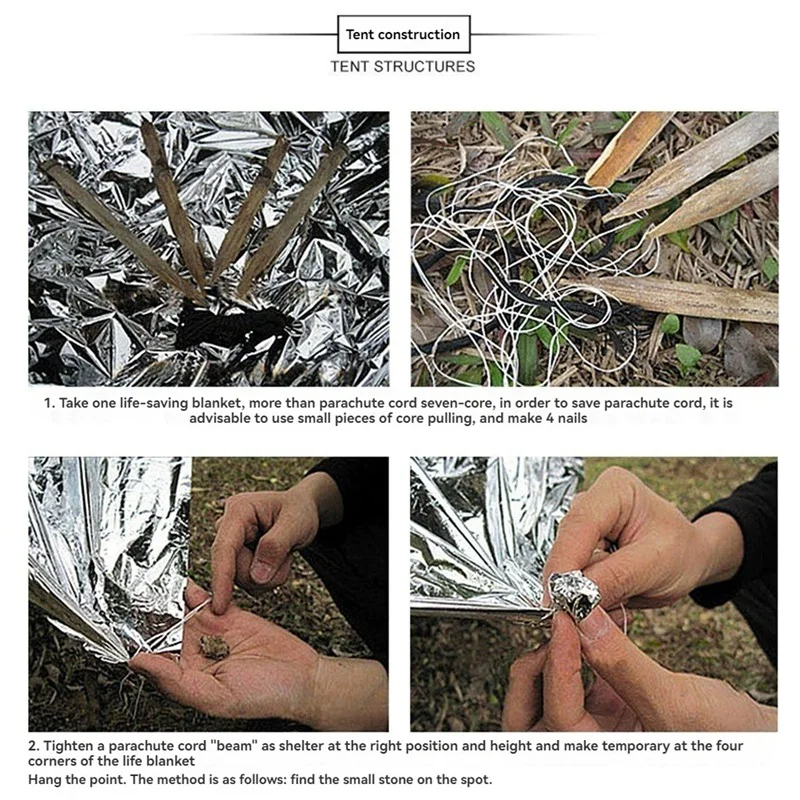 Tent construction
TENT STRUCTURES

1. Take one life-saving blanket, more than parachute cord seven-core, in order to save parachute cord, it is advisable to use small pieces of core pulling, and make 4 nails

2. Tighten a parachute cord "beam" as shelter at the right position and height and make temporary at the four corners of the life blanket
Hang the point. The method is as follows: find the small stone on the spot.