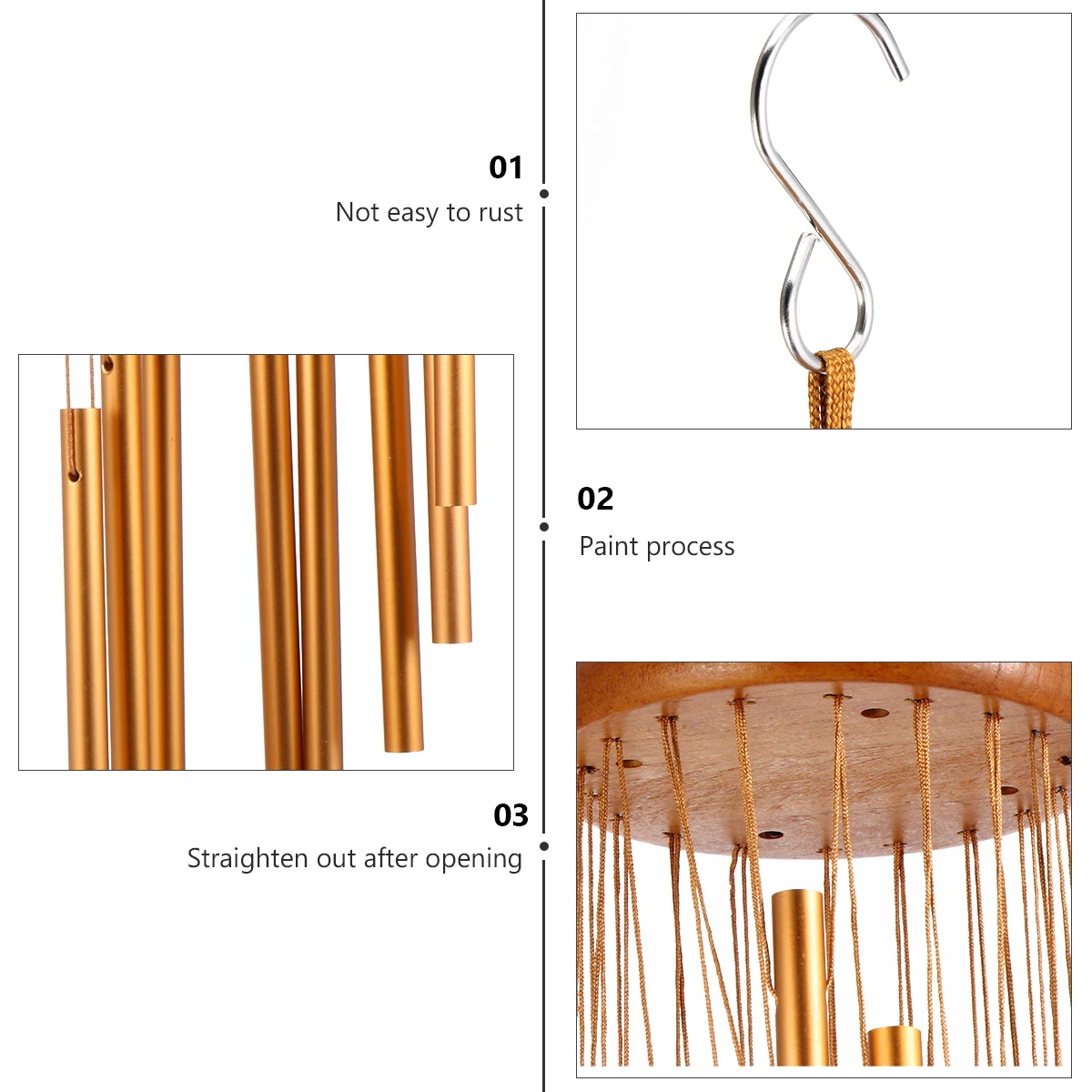 01
Not easy to rust

02
Paint process

03
Straighten out after opening