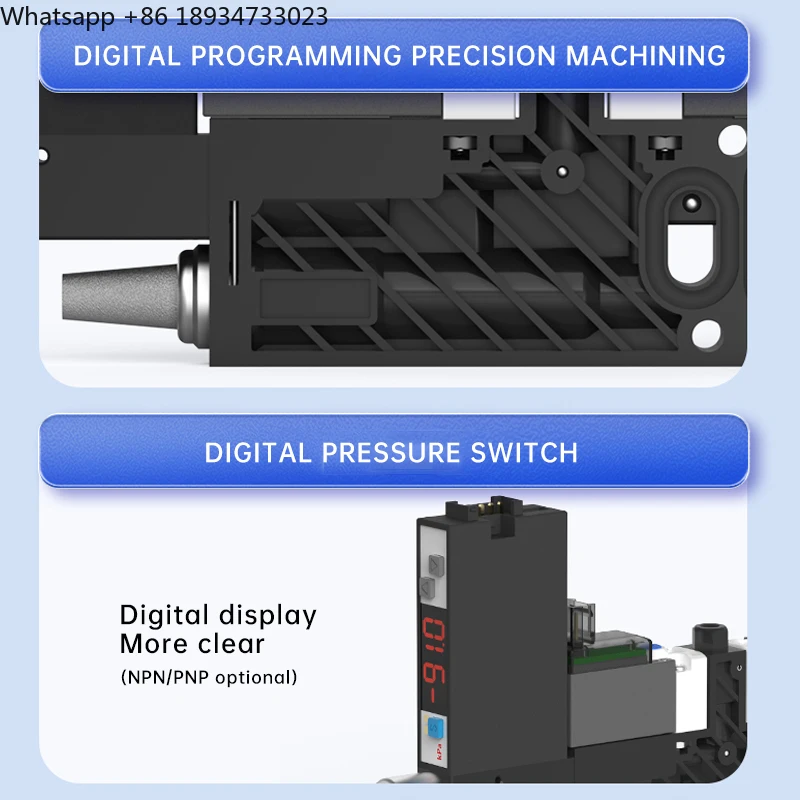 Whatsapp +86 18934733023

DIGITAL PROGRAMMING PRECISION MACHINING

DIGITAL PRESSURE SWITCH

Digital display
More clear
(NPN/PNP optional)

-91.0

kPa