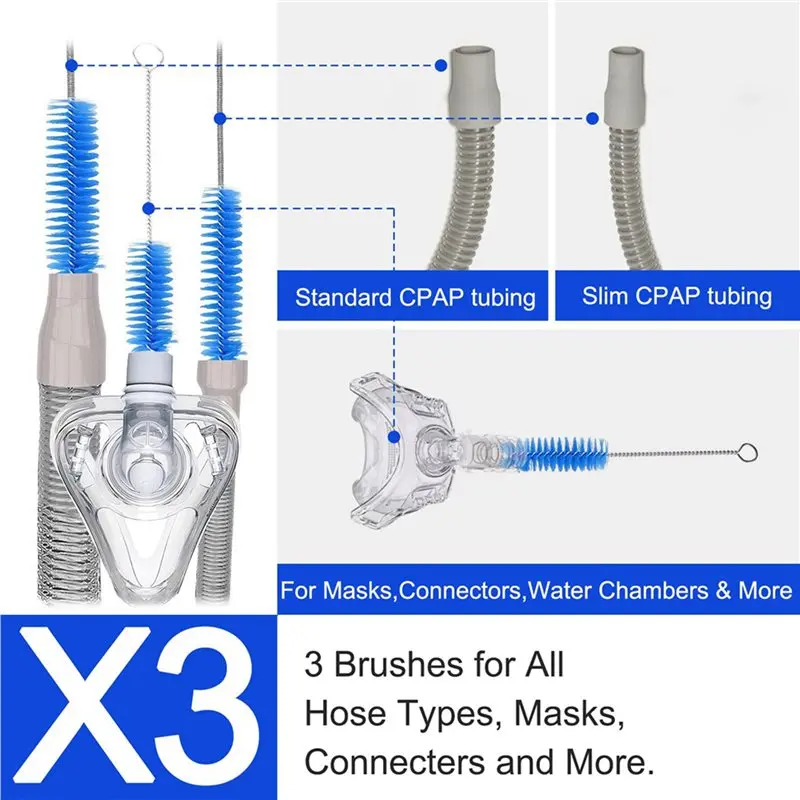 Standard CPAP tubing

Slim CPAP tubing

For Masks,Connectors,Water Chambers & More

X3

3 Brushes for All Hose Types, Masks, Connecters and More.