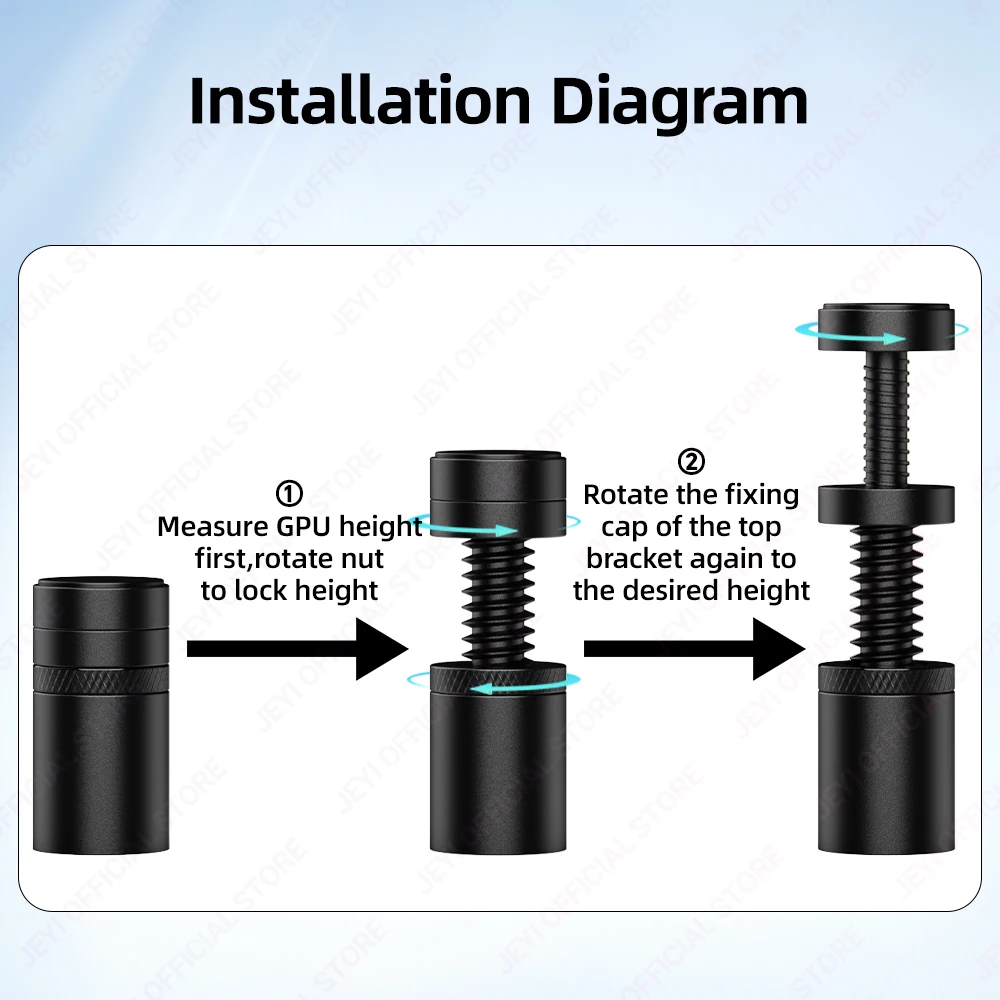 Installation Diagram

①
Measure GPU height first,rotate nut to lock height

②
Rotate the fixing cap of the top bracket again to the desired height

JEYI OFFICIAL STORE