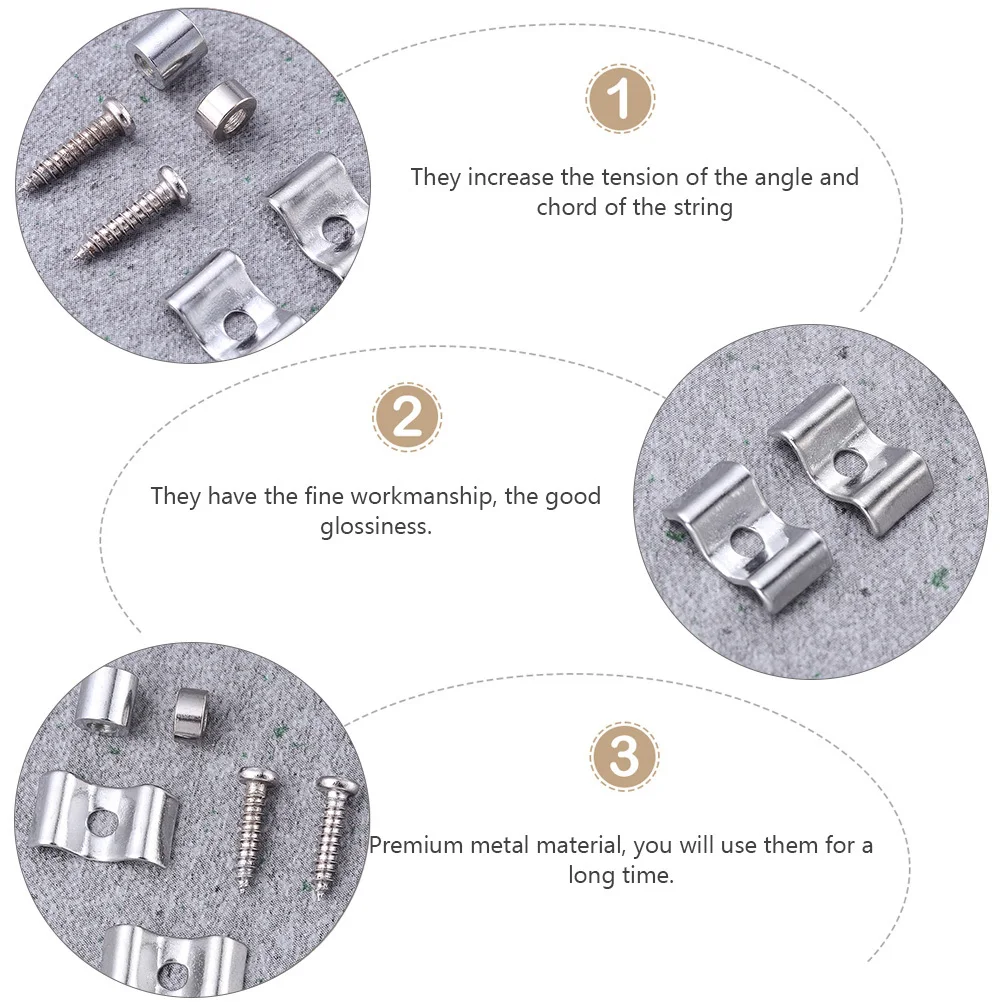 1

They increase the tension of the angle and chord of the string

2

They have the fine workmanship, the good glossiness.

3

Premium metal material, you will use them for a long time.