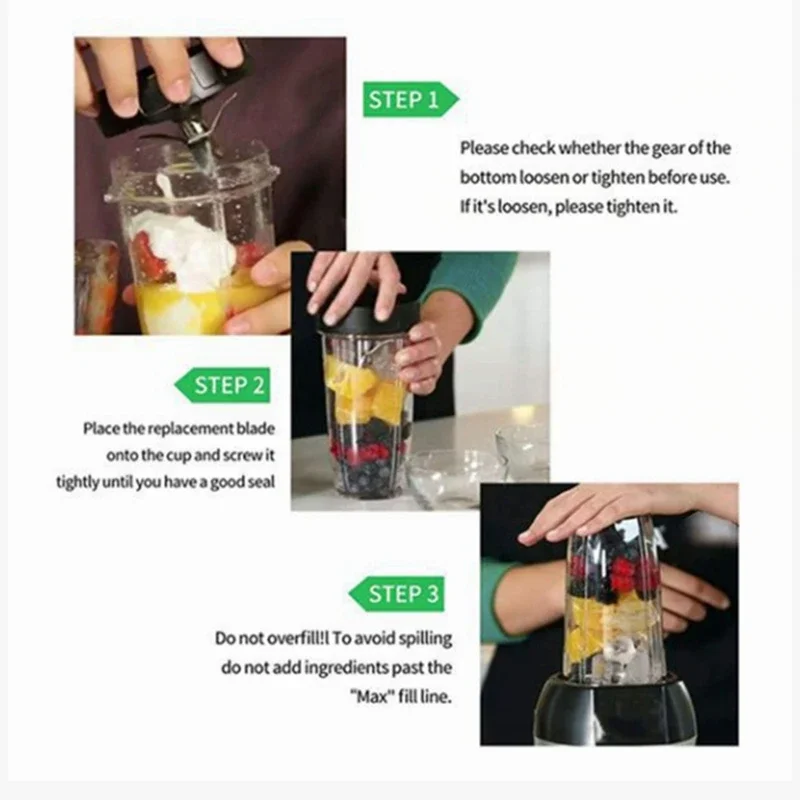 STEP 1

Please check whether the gear of the bottom loosen or tighten before use. If it's loosen, please tighten it.

STEP 2

Place the replacement blade onto the cup and screw it tightly until you have a good seal

STEP 3

Do not overfill!l To avoid spilling do not add ingredients past the "Max" fill line.