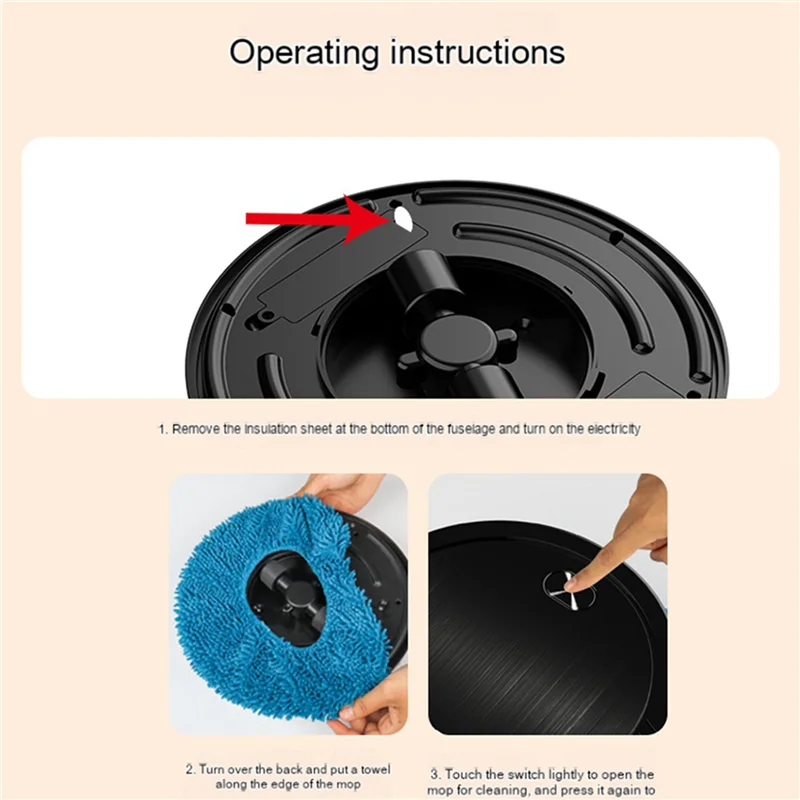 Operating instructions

1. Remove the insulation sheet at the bottom of the fuselage and turn on the electricity

2. Turn over the back and put a towel along the edge of the mop

3. Touch the switch lightly to open the mop for cleaning, and press it again to