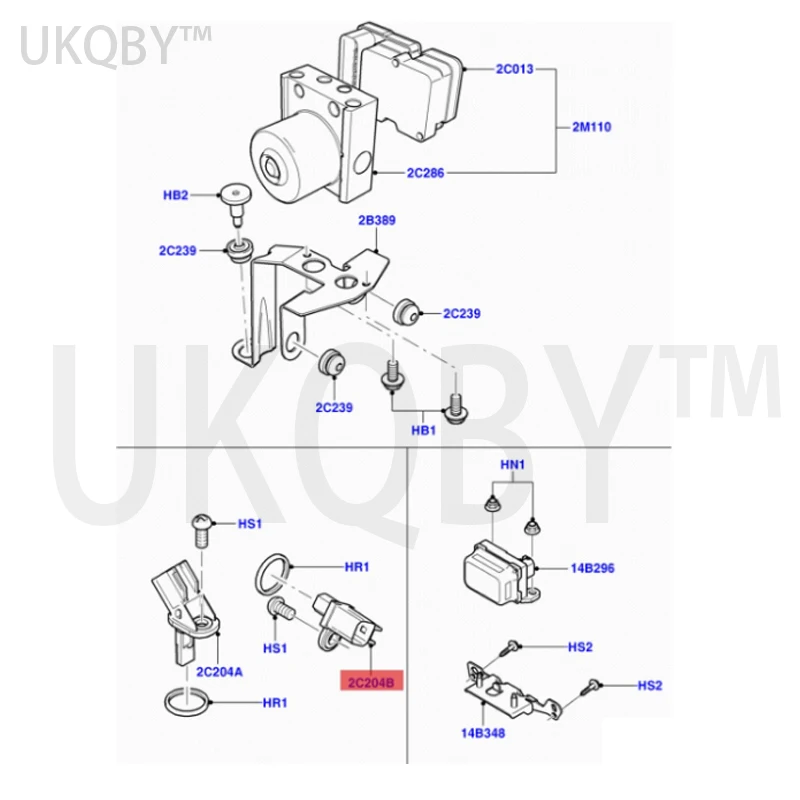 UKQBY™

2C013
2M110
2C286
HB2
2B389
2C239
2C239
2C239
HB1

UKQBY™

HS1
HR1
HS1
2C204A
2C204B
HR1

HN1
14B296
HS2
HS2
14B348