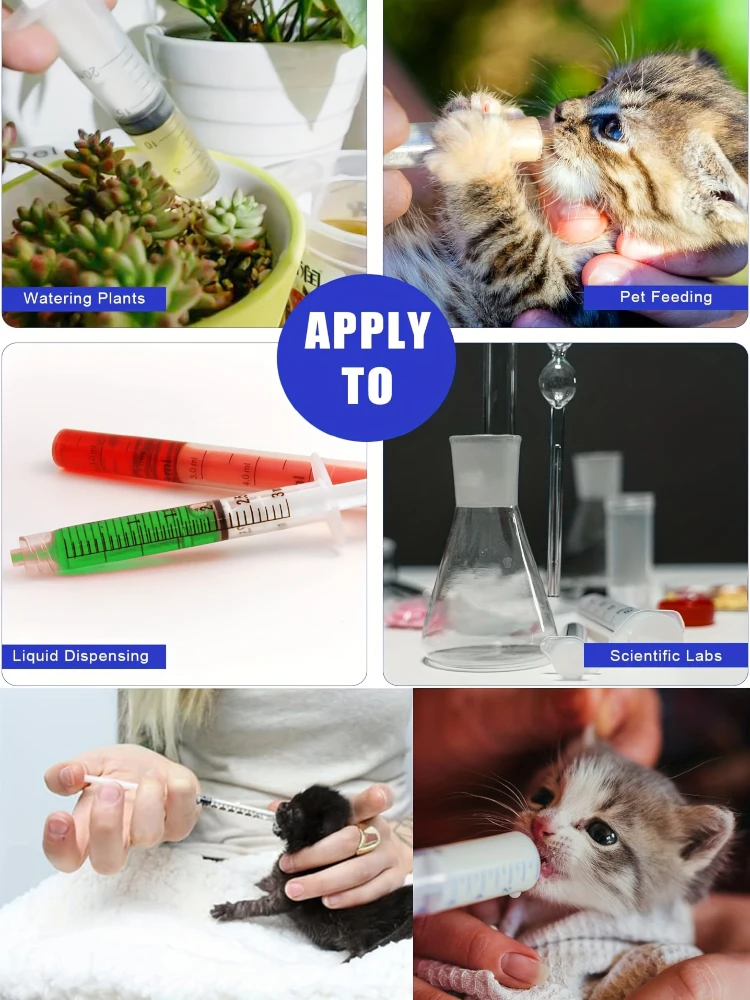 Watering Plants

Pet Feeding

APPLY TO

Liquid Dispensing

Scientific Labs