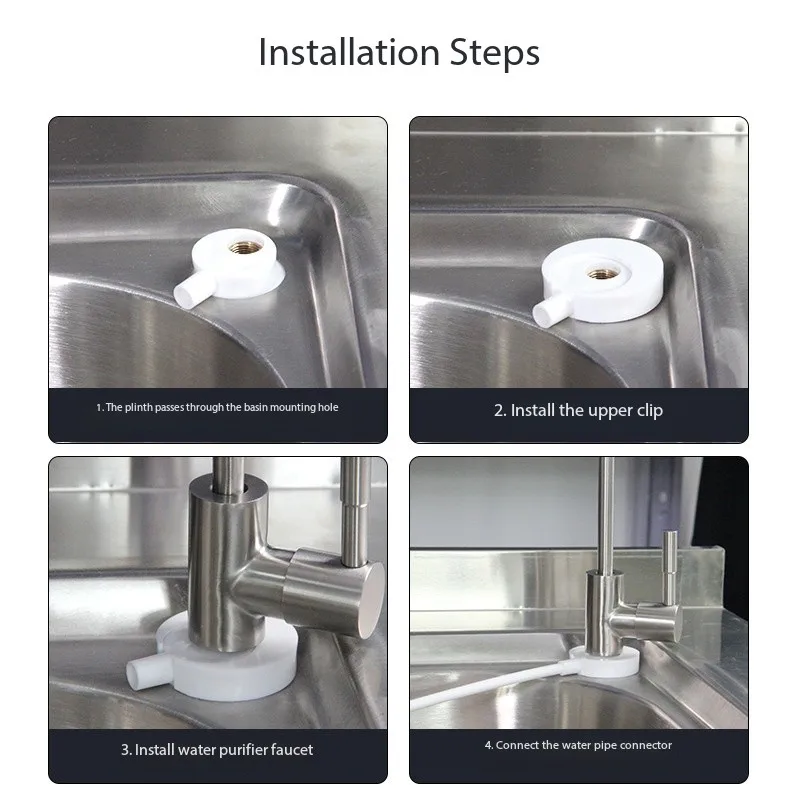 Installation Steps

1. The plinth passes through the basin mounting hole

2. Install the upper clip

3. Install water purifier faucet

4. Connect the water pipe connector