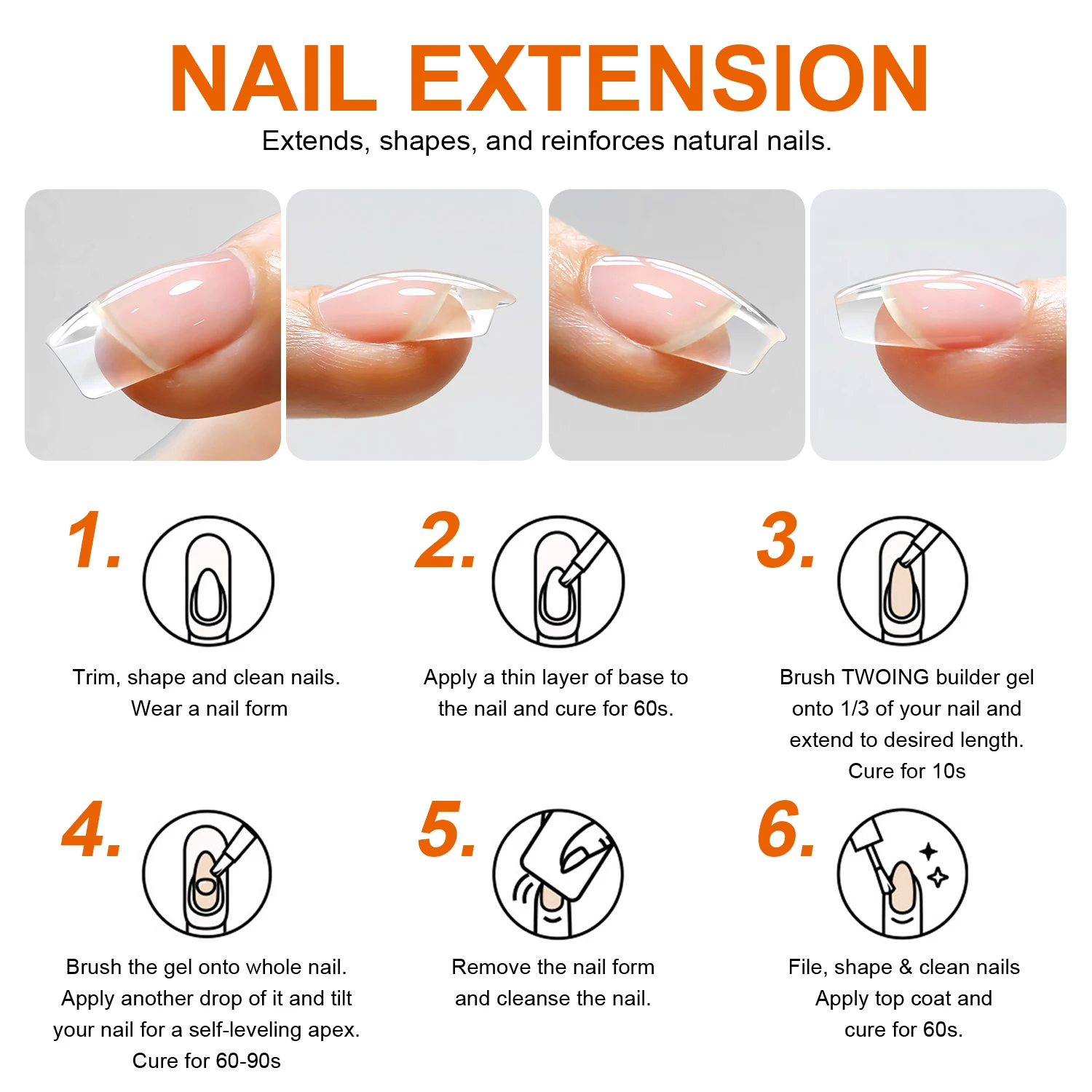 NAIL EXTENSION

Extends, shapes, and reinforces natural nails.

1.

Trim, shape and clean nails. Wear a nail form

2.

Apply a thin layer of base to the nail and cure for 60s.

3.

Brush TWOING builder gel onto 1/3 of your nail and extend to desired length. Cure for 10s

4.

Brush the gel onto whole nail. Apply another drop of it and tilt your nail for a self-leveling apex. Cure for 60-90s

5.

Remove the nail form and cleanse the nail.

6.

File, shape & clean nails Apply top coat and cure for 60s.