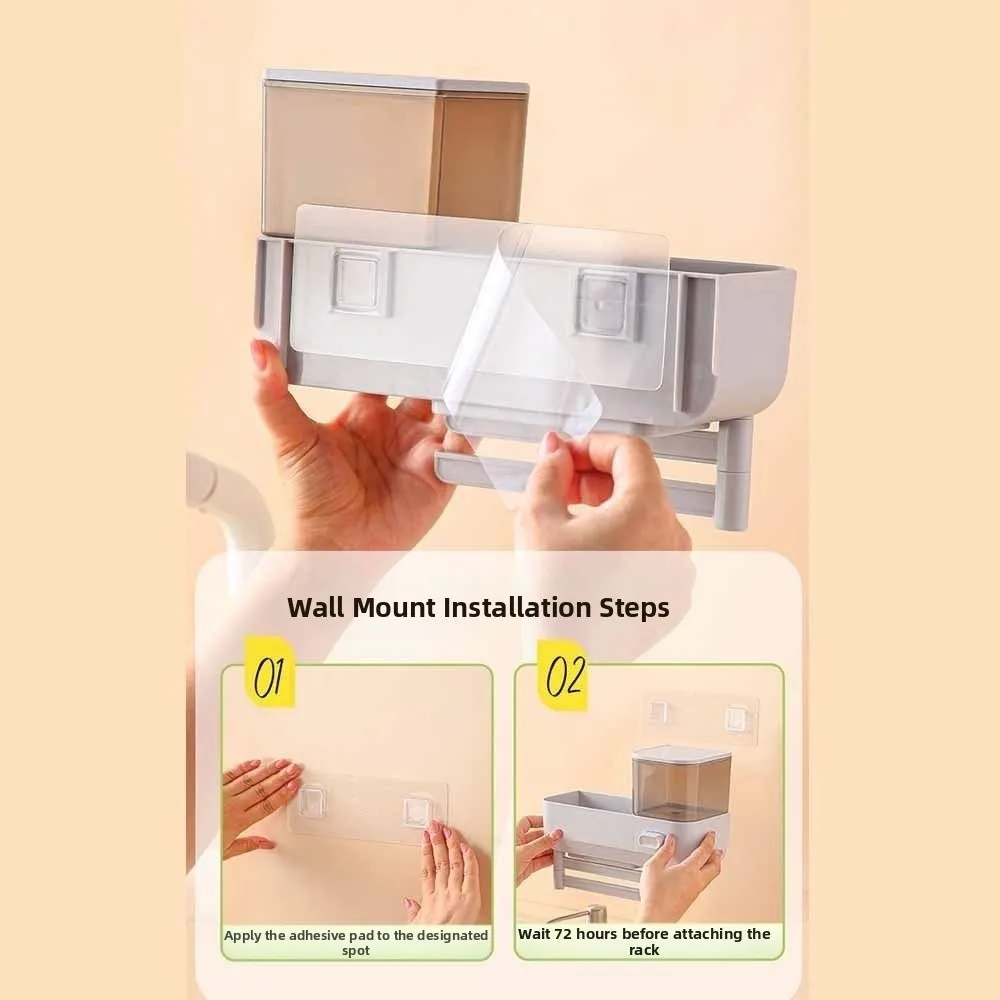 Wall Mount Installation Steps

01

Apply the adhesive pad to the designated spot

02

Wait 72 hours before attaching the rack