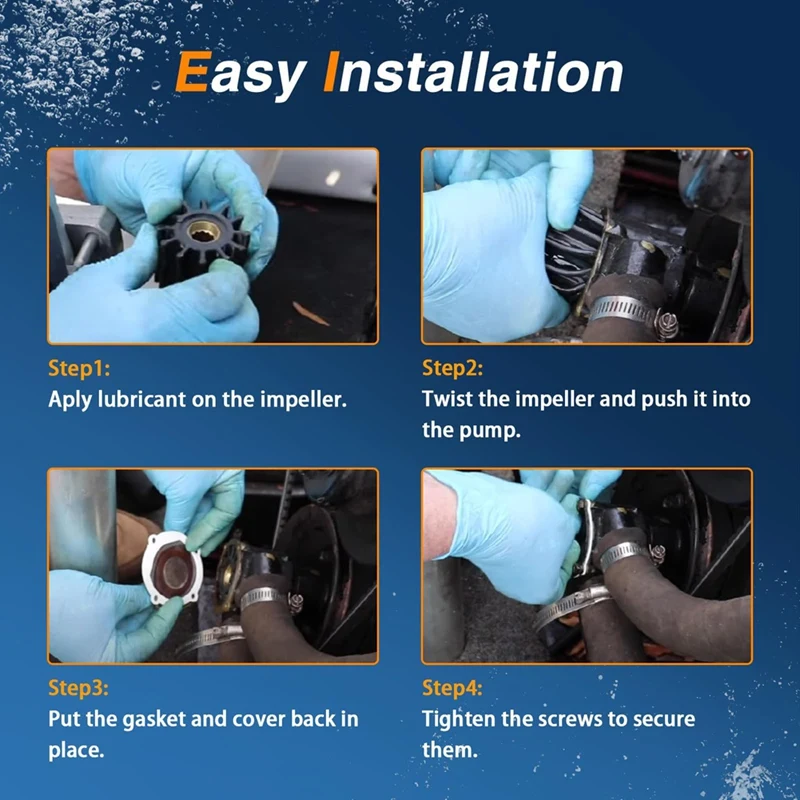 Easy Installation

Step1:
Aply lubricant on the impeller.

Step2:
Twist the impeller and push it into the pump.

Step3:
Put the gasket and cover back in place.

Step4:
Tighten the screws to secure them.